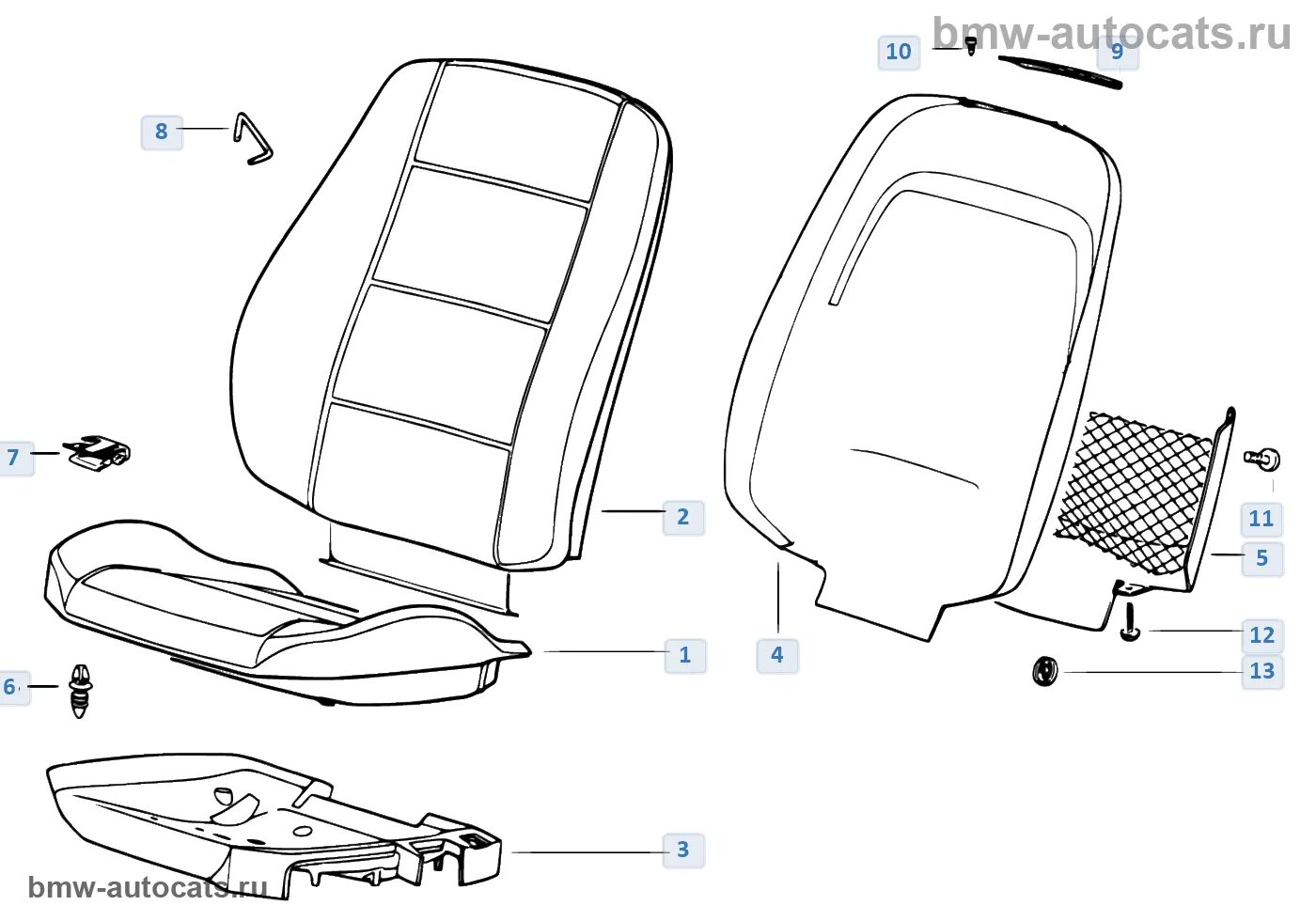 bmw-autocats.ru
10
9
8
7
2
11
5
1
4
12
13
6
3
bmw-autocats.ru