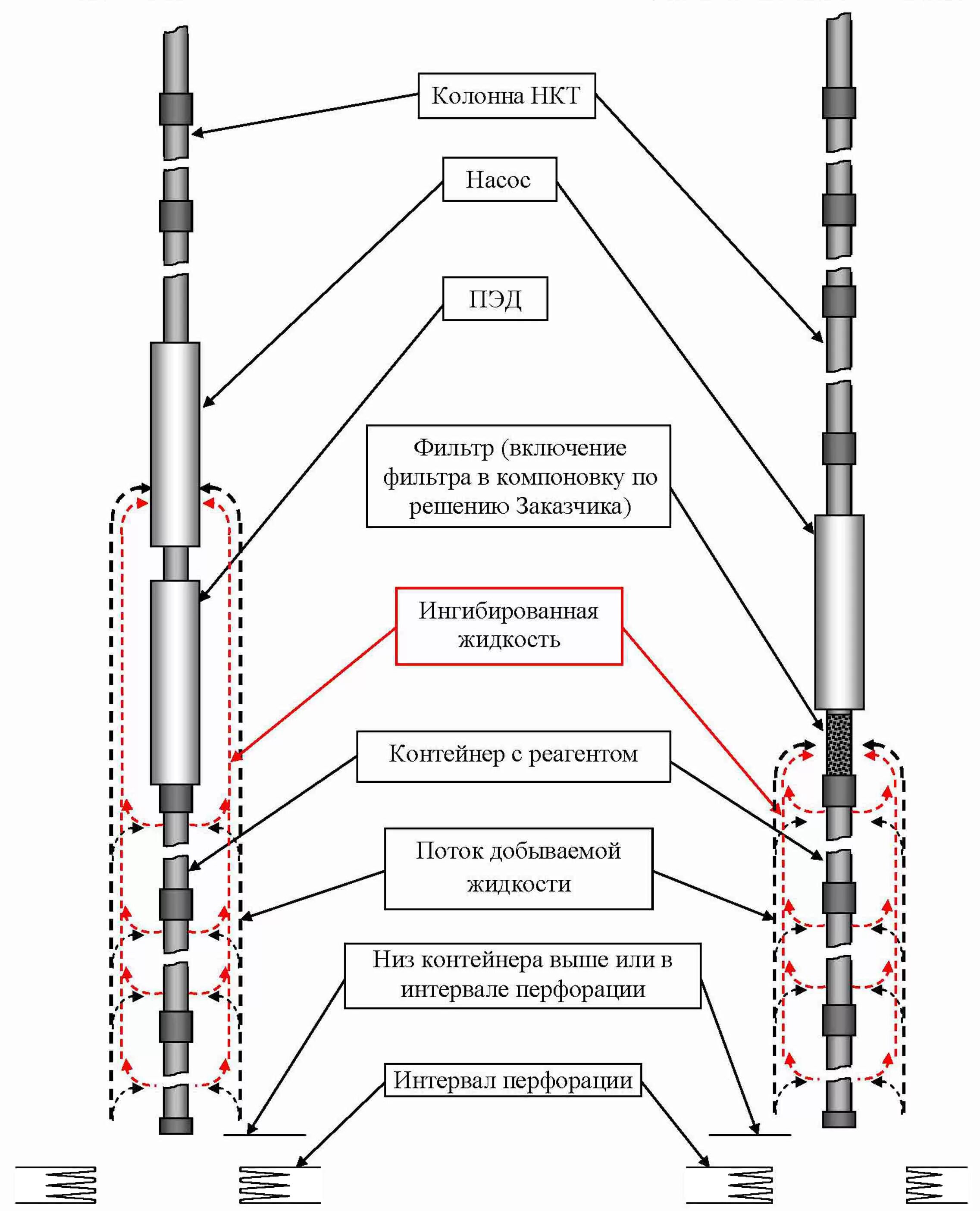 Колонна НКТ

Насос

ПЭД

Фильтр (включение фильтра в компоновку по решению Заказчика)

Ингибированная жидкость

Контейнер с реагентом

Поток добываемой жидкости

Низ контейнера выше или в интервале перфорации

Интервал перфорации