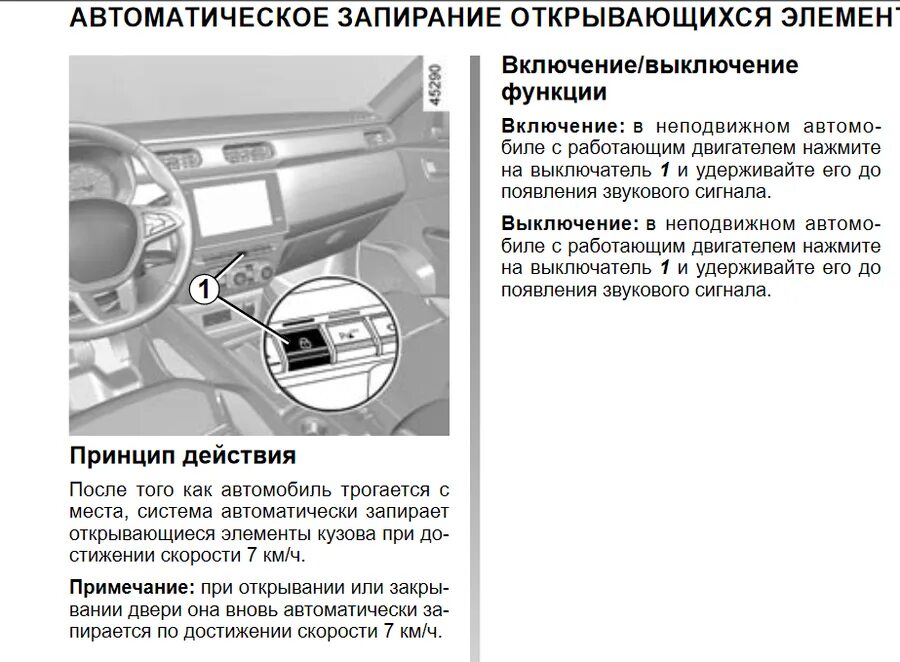 АВТОМАТИЧЕСКОЕ ЗАПИРАНИЕ ОТКРЫВАЮЩИХСЯ ЭЛЕМЕНТ

45290

1

Принцип действия

После того как автомобиль трогается с места, система автоматически запирает открывающиеся элементы кузова при достижении скорости 7 км/ч.

Примечание: при открывании или закрывании двери она вновь автоматически запирается по достижении скорости 7 км/ч.

Включение/выключение функции

Включение: в неподвижном автомобиле с работающим двигателем нажмите на выключатель 1 и удерживайте его до появления звукового сигнала.

Выключение: в неподвижном автомобиле с работающим двигателем нажмите на выключатель 1 и удерживайте его до появления звукового сигнала.