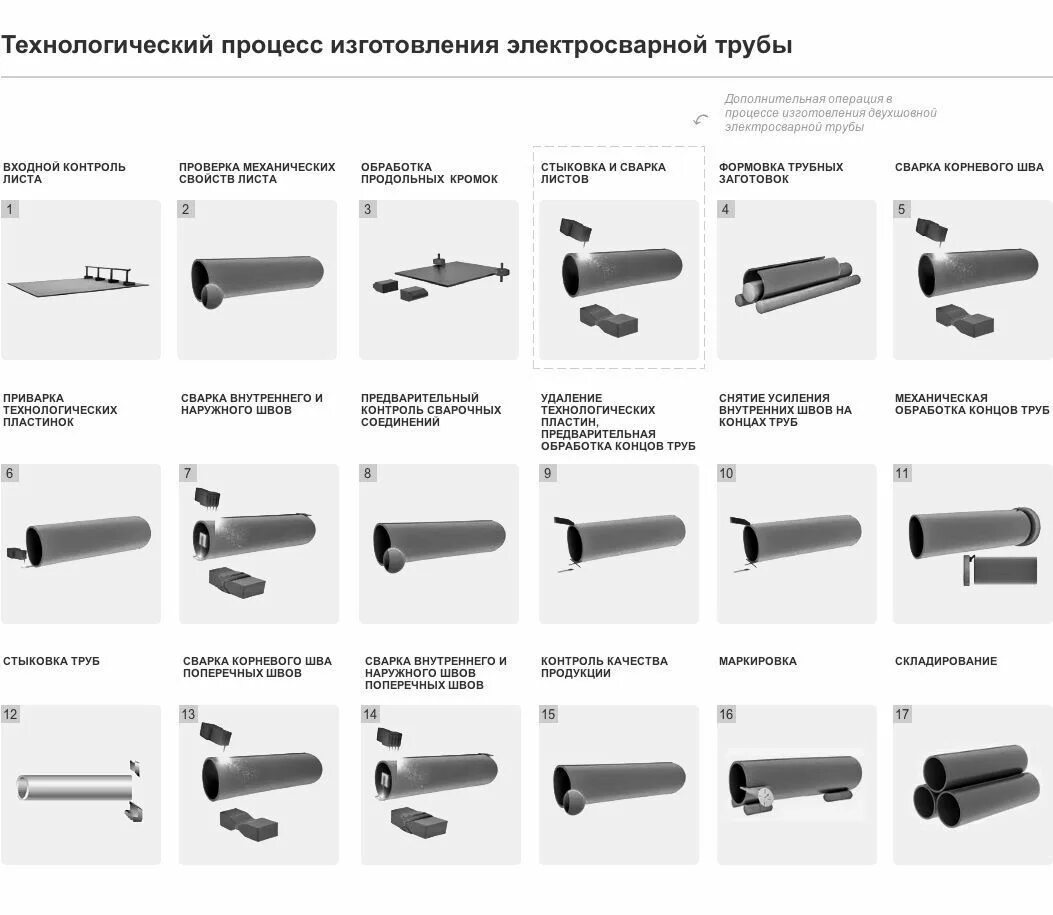 Технологический процесс изготовления электросварной трубы

Дополнительная операция в процессе изготовления двухшовной электросварной трубы

ВХОДНОЙ КОНТРОЛЬ ЛИСТА

1

ПРОВЕРКА МЕХАНИЧЕСКИХ СВОЙСТВ ЛИСТА

2

ОБРАБОТКА ПРОДОЛЬНЫХ КРОМОК

3

СТЫКОВКА И СВАРКА ЛИСТОВ

ФОРМОВКА ТРУБНЫХ ЗАГОТОВОК

4

СВАРКА КОРНЕВОГО ШВА

5

ПРИВАРКА ТЕХНОЛОГИЧЕСКИХ ПЛАСТИНОК

6

СВАРКА ВНУТРЕННЕГО И НАРУЖНОГО ШВОВ

7

ПРЕДВАРИТЕЛЬНЫЙ КОНТРОЛЬ СВАРОЧНЫХ СОЕДИНЕНИЙ

8

УДАЛЕНИЕ ТЕХНОЛОГИЧЕСКИХ ПЛАСТИН, ПРЕДВАРИТЕЛЬНАЯ ОБРАБОТКА КОНЦОВ ТРУБ

9

СНЯТИЕ УСИЛЕНИЯ ВНУТРЕННИХ ШВОВ НА КОНЦАХ ТРУБ

10

МЕХАНИЧЕСКАЯ ОБРАБОТКА КОНЦОВ ТРУБ

11

СТЫКОВКА ТРУБ

12

СВАРКА КОРНЕВОГО ШВА ПОПЕРЕЧНЫХ ШВОВ

13

СВАРКА ВНУТРЕННЕГО И НАРУЖНОГО ШВОВ ПОПЕРЕЧНЫХ ШВОВ

14

КОНТРОЛЬ КАЧЕСТВА ПРОДУКЦИИ

15

МАРКИРОВКА

16

СКЛАДИРОВАНИЕ

17