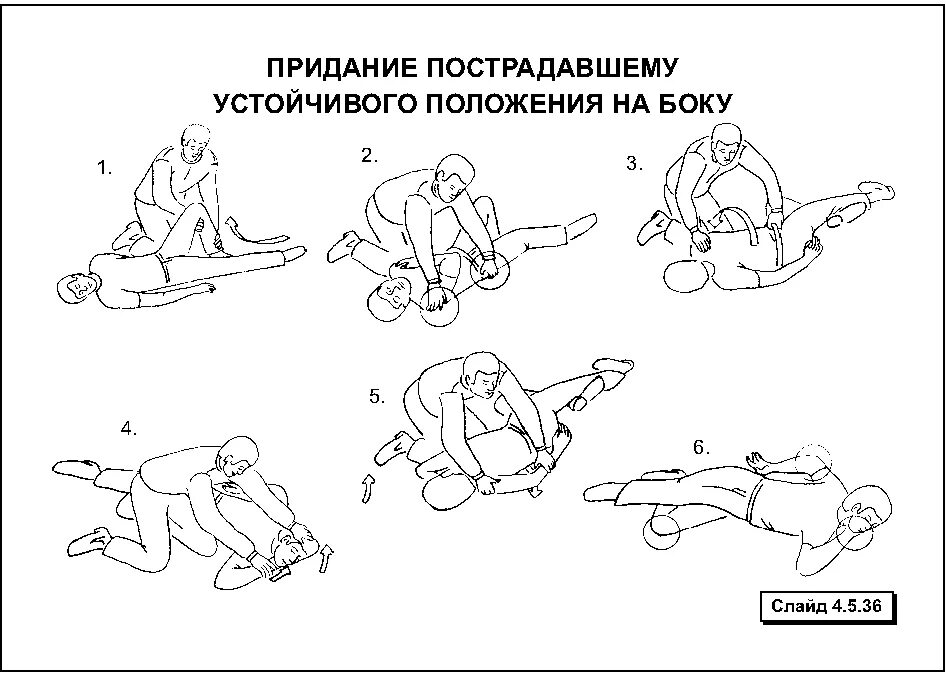 ПРИДАНИЕ ПОСТРАДАВШЕМУ
УСТОЙЧИВОГО ПОЛОЖЕНИЯ НА БОКУ

1.

2.

3.

4.

5.

6.

Слайд 4.5.36