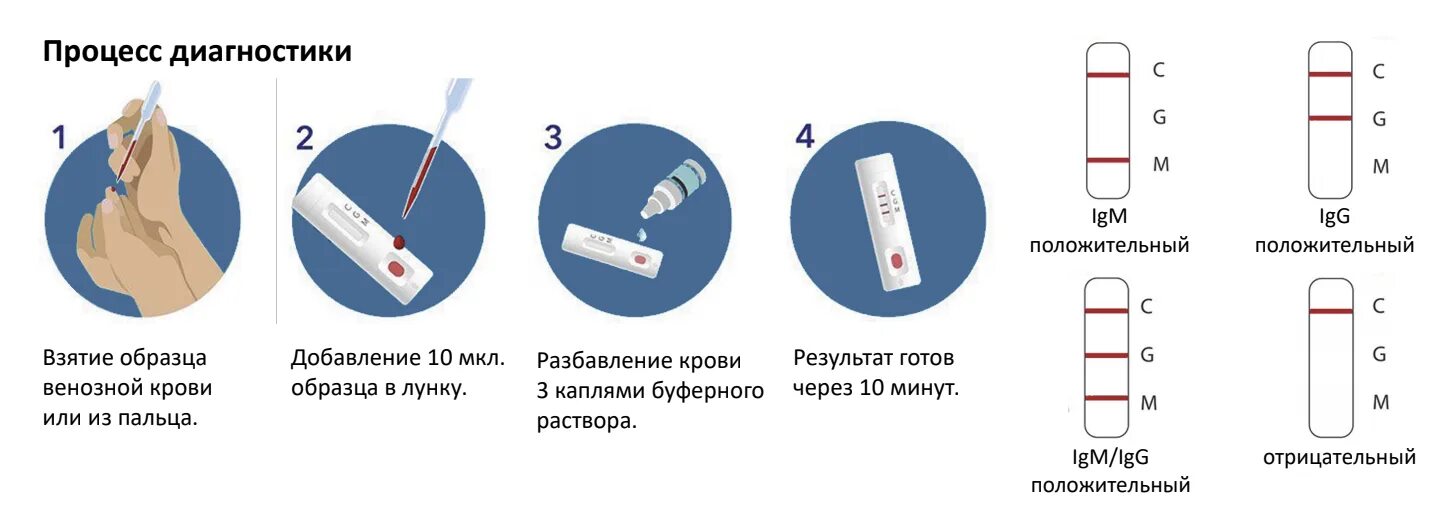 Процесс диагностики

1

Взятие образца венозной крови или из пальца.

2

Добавление 10 мкл. образца в лунку.

3

Разбавление крови 3 каплями буферного раствора.

4

Результат готов через 10 минут.

C
G
M
IgM положительный

C
G
M
IgG положительный

C
G
M
IgM/IgG положительный

C
G
M
отрицательный