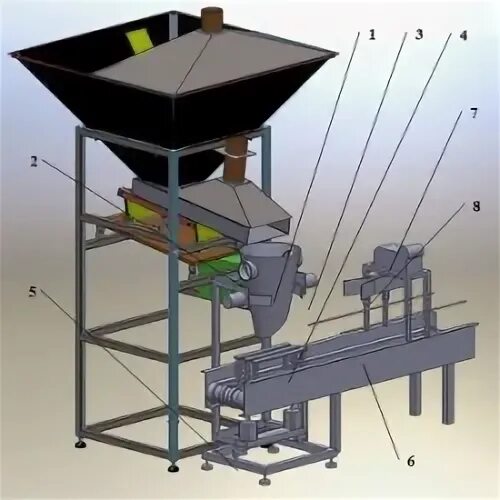 1
3
4
7
2
8
5
6