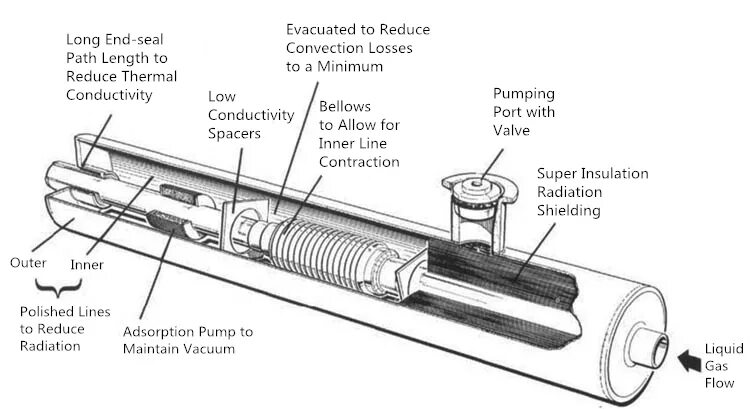 Long End-seal Path Length to Reduce Thermal Conductivity

Evacuated to Reduce Convection Losses to a Minimum

Low Conductivity Spacers

Bellows to Allow for Inner Line Contraction

Pumping Port with Valve

Super Insulation Radiation Shielding

Outer

Inner

Polished Lines to Reduce Radiation

Adsorption Pump to Maintain Vacuum

Liquid Gas Flow