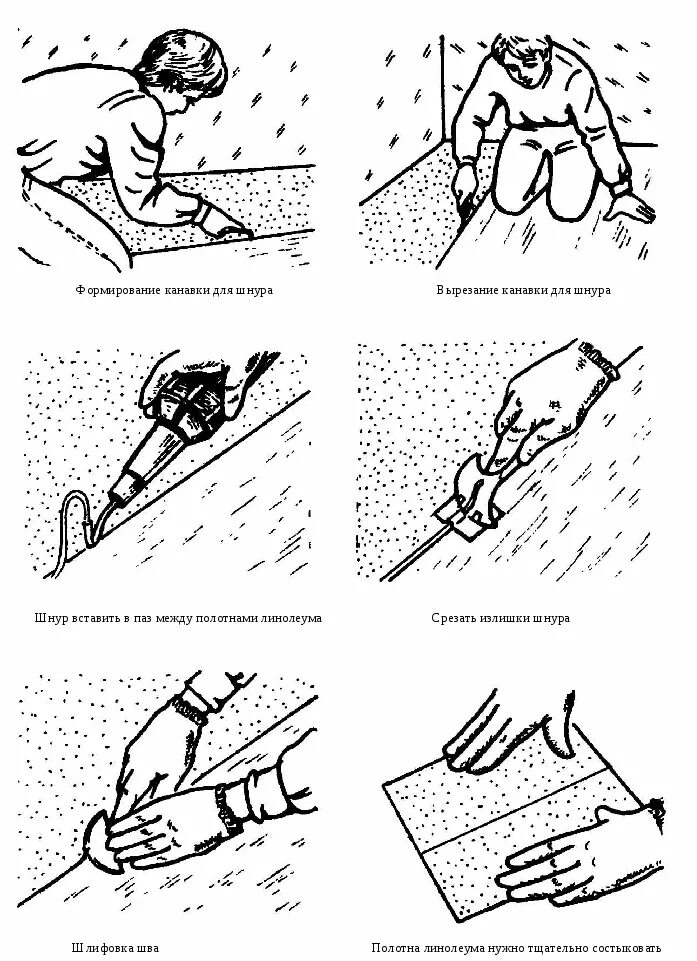 Формирование канавки для шнура

Вырезание канавки для шнура

Шнур вставить в паз между полотнами линолеума

Срезать излишки шнура

Шлифовка шва

Полотна линолеума нужно тщательно состыковать