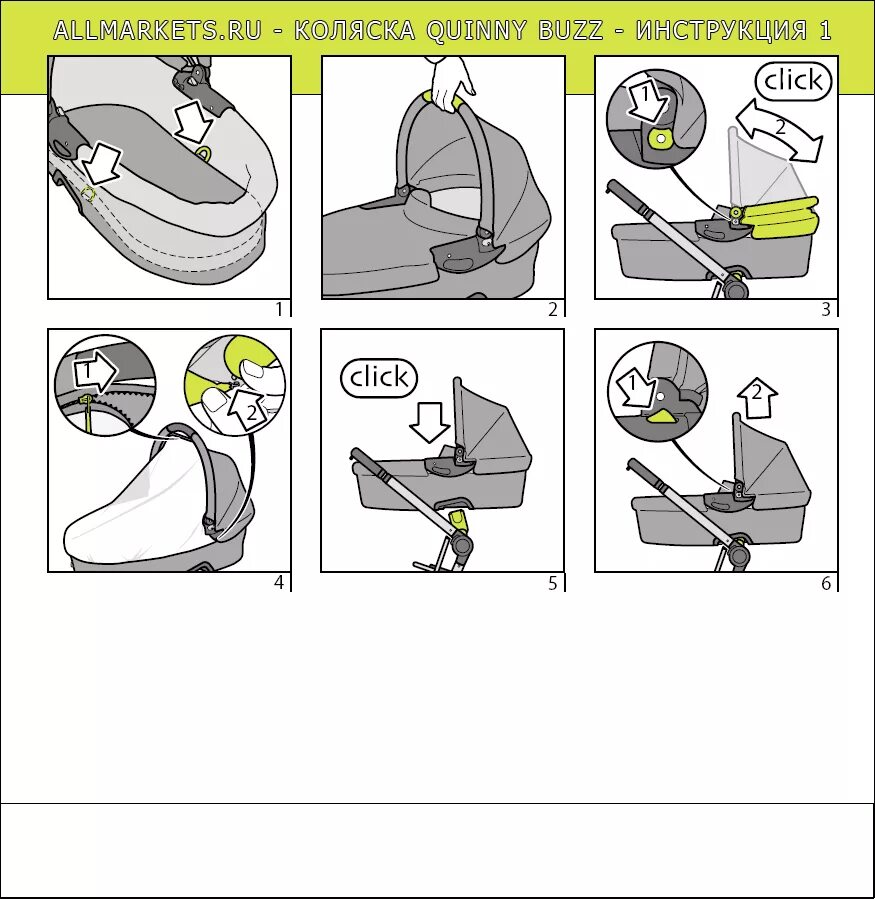 ALLMARKETS.RU - КОЛЯСКА QUINNY BUZZ - ИНСТРУКЦИЯ 1

1

2

click
1
2
3

1
2
4

click
5

1
2
6