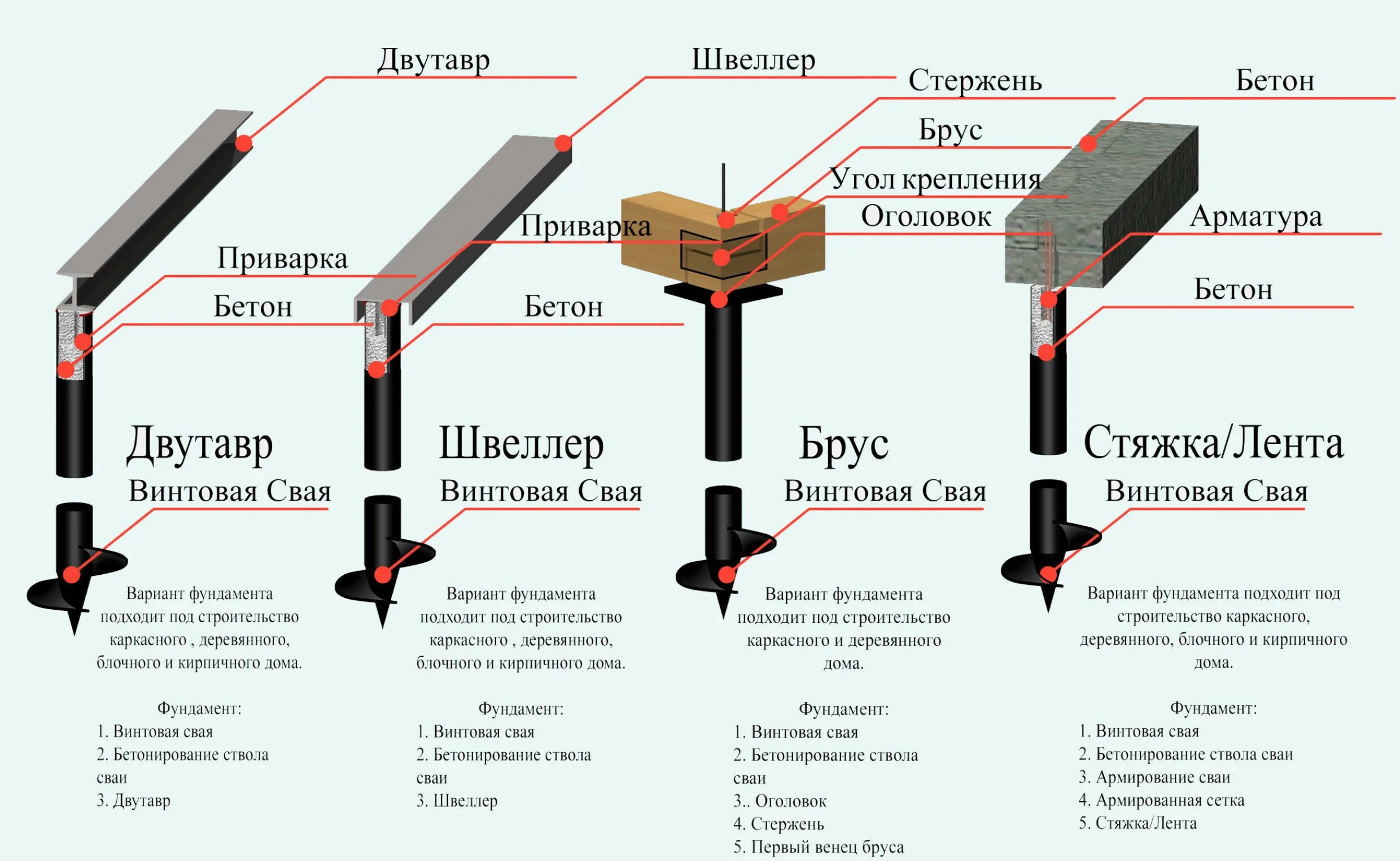 Двутавр

Приварка

Бетон

Двутавр

Винтовая Свая

Вариант фундамента подходит под строительство каркасного , деревянного, блочного и кирпичного дома.

Фундамент:
1. Винтовая свая
2. Бетонирование ствола сваи
3. Двутавр

Швеллер

Приварка

Бетон

Швеллер

Винтовая Свая

Вариант фундамента подходит под строительство каркасного , деревянного, блочного и кирпичного дома.

Фундамент:
1. Винтовая свая
2. Бетонирование ствола сваи
3. Швеллер

Стержень

Брус

Угол крепления

Оголовок

Брус

Винтовая Свая

Вариант фундамента подходит под строительство каркасного и деревянного дома.

Фундамент:
1. Винтовая свая
2. Бетонирование ствола сваи
3.. Оголовок
4. Стержень
5. Первый венец бруса

Бетон

Арматура

Бетон

Стяжка/Лента

Винтовая Свая

Вариант фундамента подходит под строительство каркасного, деревянного, блочного и кирпичного дома.

Фундамент:
1. Винтовая свая
2. Бетонирование ствола сваи
3. Армирование сваи
4. Армированная сетка
5. Стяжка/Лента