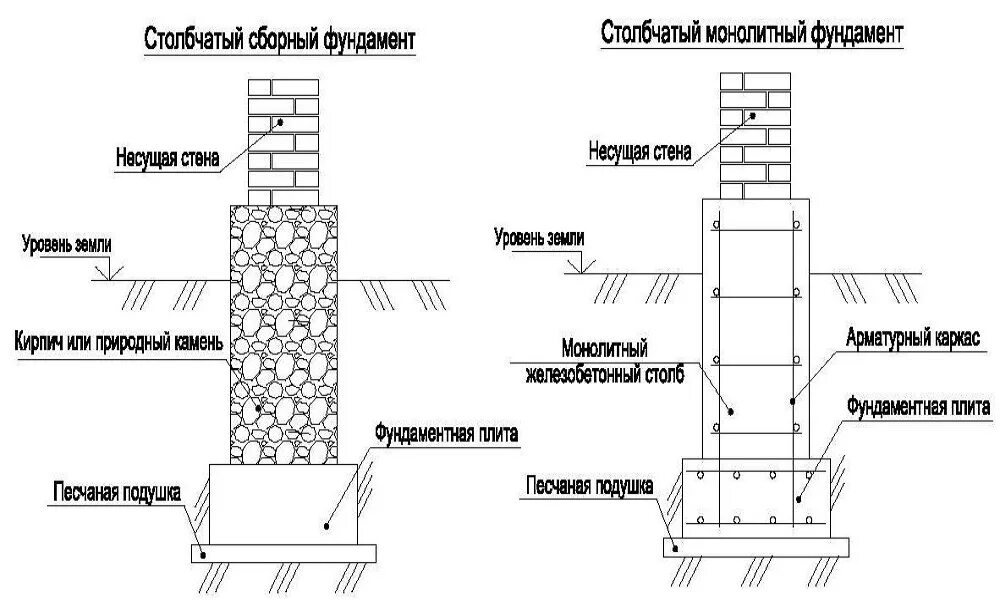 Столбчатый сборный фундамент

Несущая стена

Уровень земли

Кирпич или природный камень

Фундаментная плита

Песчаная подушка

Столбчатый монолитный фундамент

Несущая стена

Уровень земли

Монолитный железобетонный столб

Арматурный каркас

Фундаментная плита

Песчаная подушка