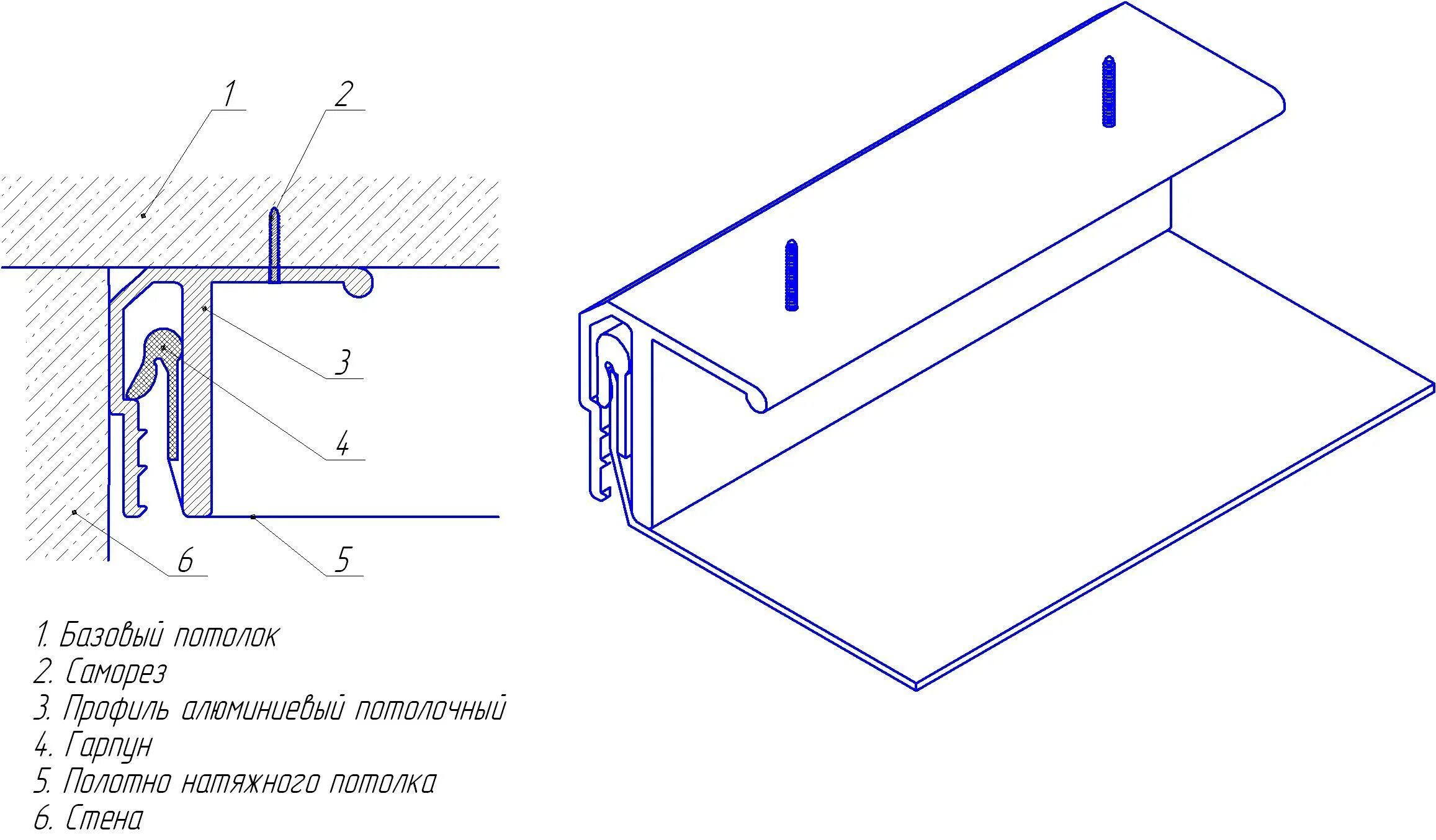 1
2
3
4
6
5

1. Базовый потолок
2. Саморез
3. Профиль алюминиевый потолочный
4. Гарпун
5. Полотно натяжного потолка
6. Стена