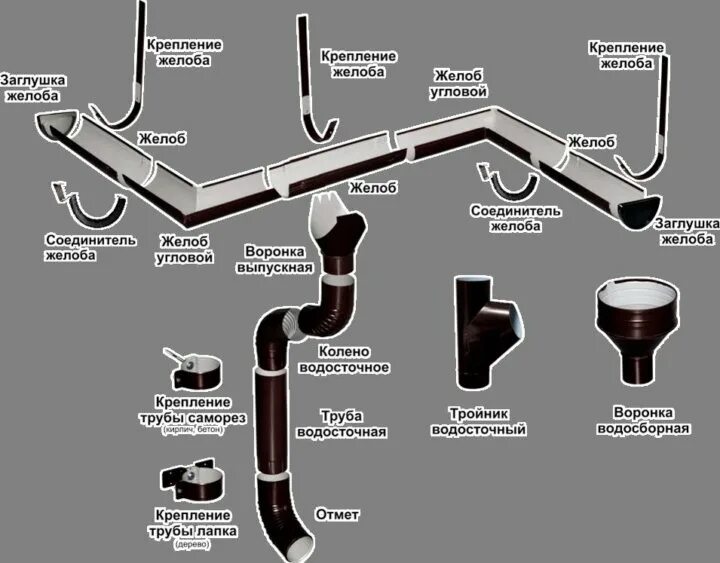 Крепление желоба

Крепление желоба

Крепление желоба

Заглушка желоба

Желоб угловой

Желоб

Желоб

Желоб

Соединитель желоба

Соединитель желоба

Заглушка желоба

Желоб угловой

Воронка выпускная

Колено водосточное

Крепление трубы саморез
(кирпич, бетон)

Труба водосточная

Тройник водосточный

Воронка водосборная

Крепление трубы лапка
(дерево)

Отмет