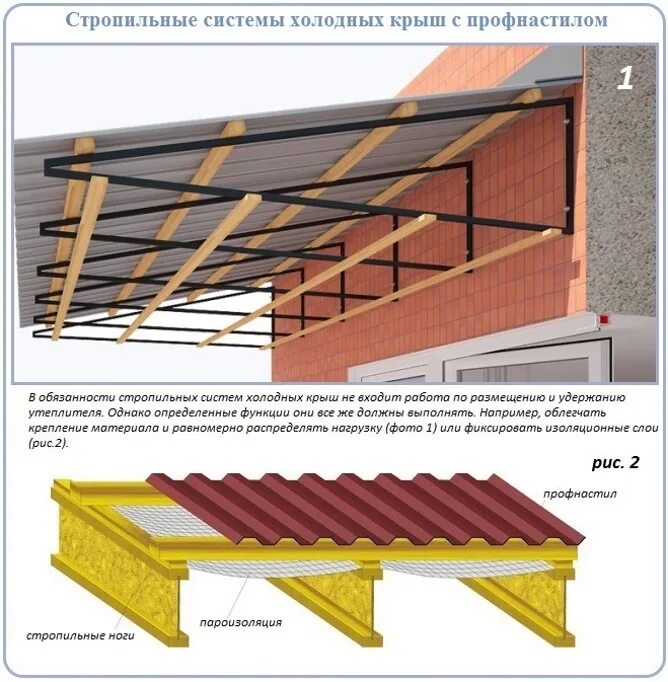 Стропильные системы холодных крыш с профнастилом

1

В обязанности стропильных систем холодных крыш не входит работа по размещению и удержанию утеплителя. Однако определенные функции они все же должны выполнять. Например, облегчать крепление материала и равномерно распределять нагрузку (фото 1) или фиксировать изоляционные слои (рис.2).

рис. 2

профнастил

пароизоляция

стропильные ноги