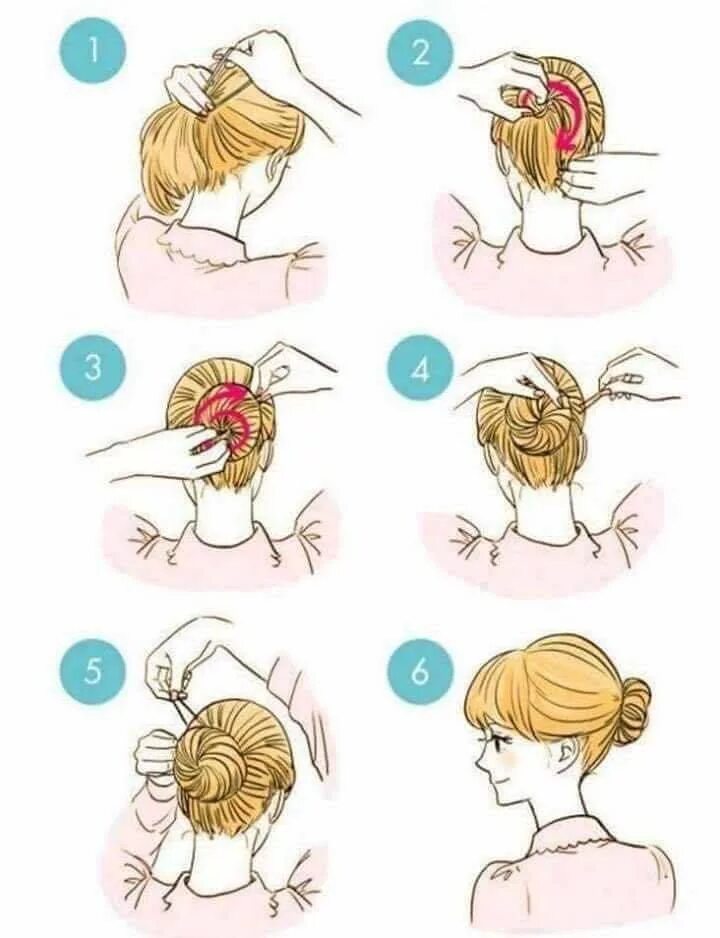 1
2
3
4
5
6