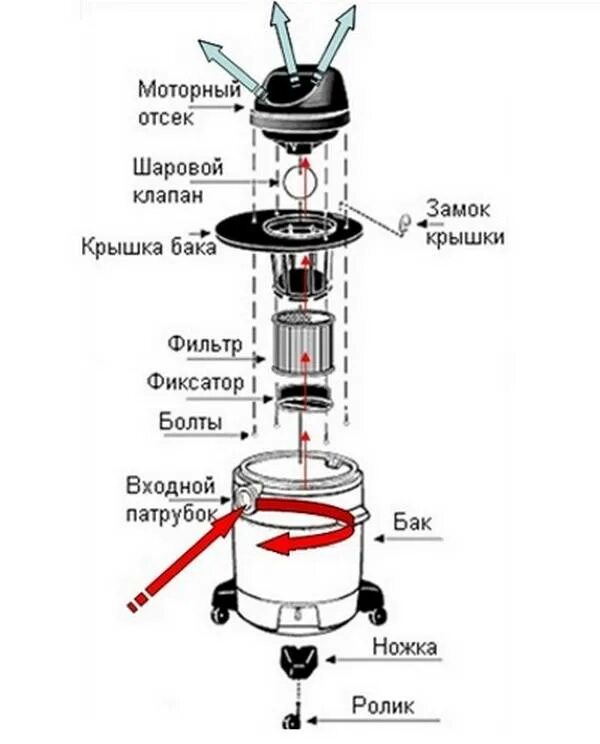 Моторный отсек

Шаровой клапан

Замок крышки

Крышка бака

Фильтр

Фиксатор

Болты

Входной патрубок

Бак

Ножка

Ролик