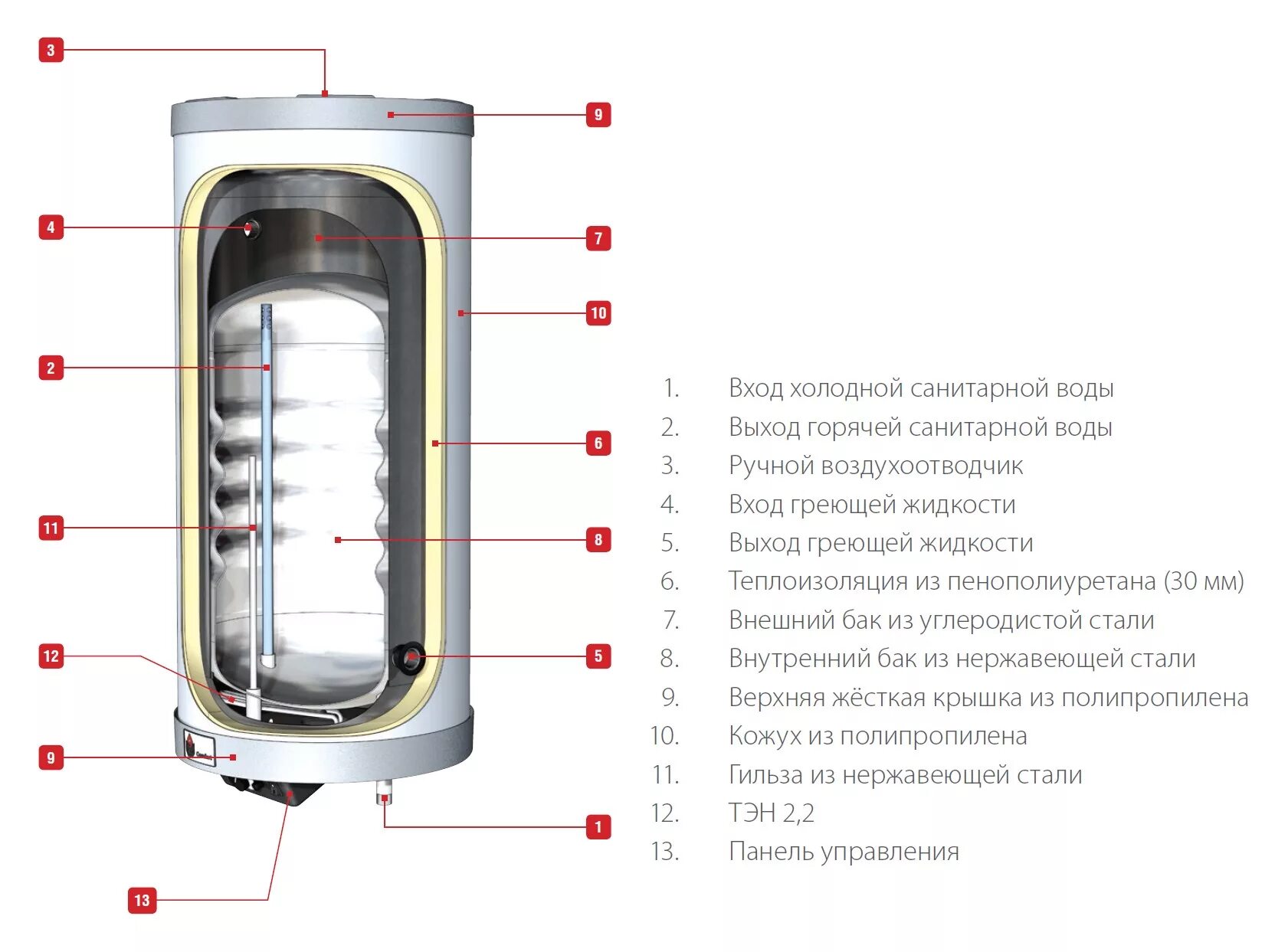 3
9
4
7
10
2
6
11
8
12
5
9
1
13

1. Вход холодной санитарной воды
2. Выход горячей санитарной воды
3. Ручной воздухоотводчик
4. Вход греющей жидкости
5. Выход греющей жидкости
6. Теплоизоляция из пенополиуретана (30 мм)
7. Внешний бак из углеродистой стали
8. Внутренний бак из нержавеющей стали
9. Верхняя жёсткая крышка из полипропилена
10. Кожух из полипропилена
11. Гильза из нержавеющей стали
12. ТЭН 2,2
13. Панель управления