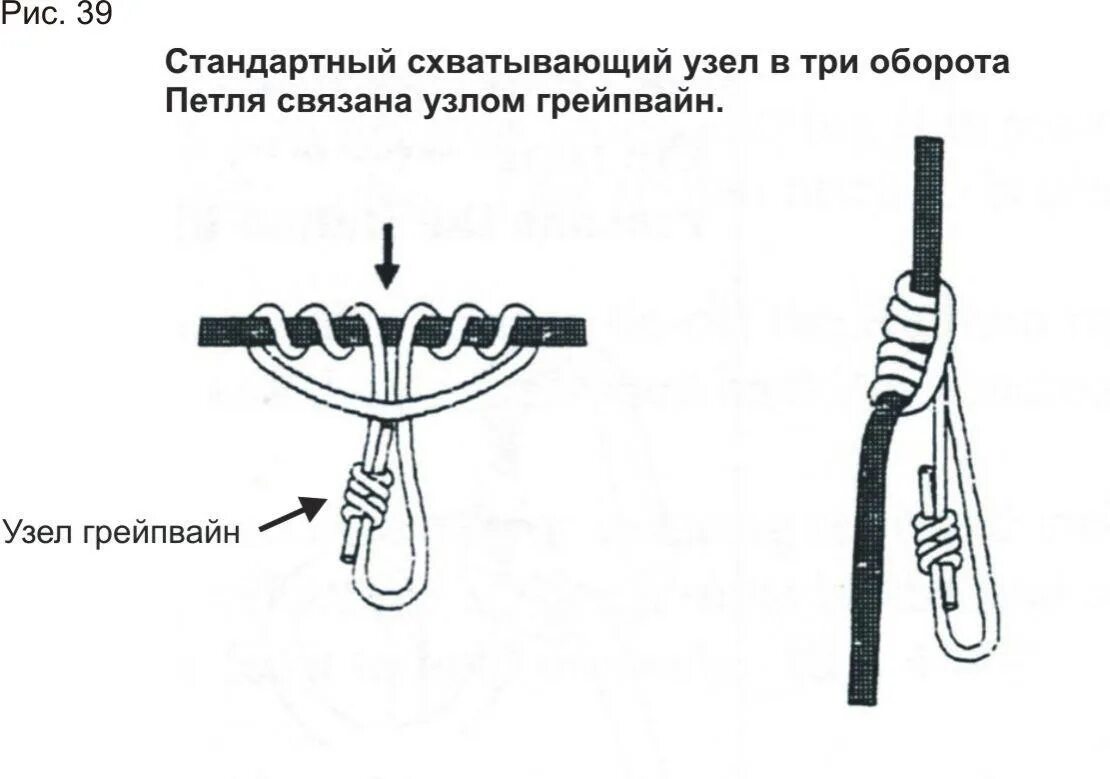 Рис. 39

Стандартный схватывающий узел в три оборота
Петля связана узлом грейпвайн.

Узел грейпвайн