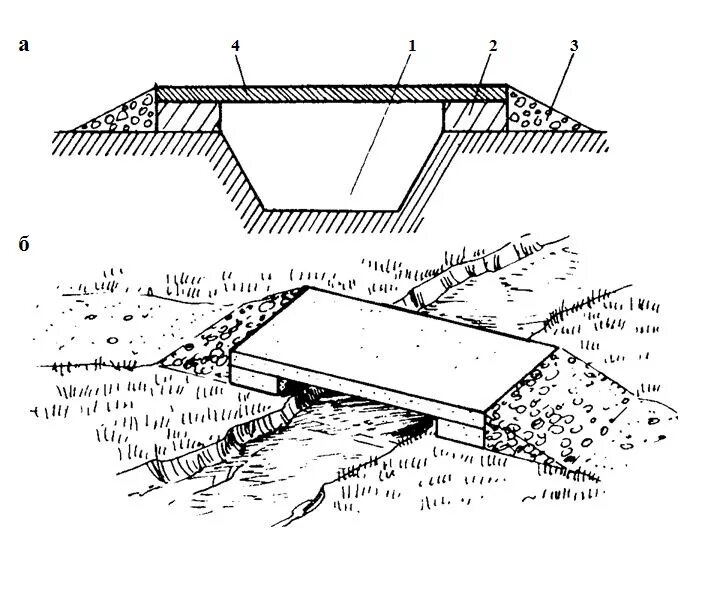 а

4 1 2 3

б