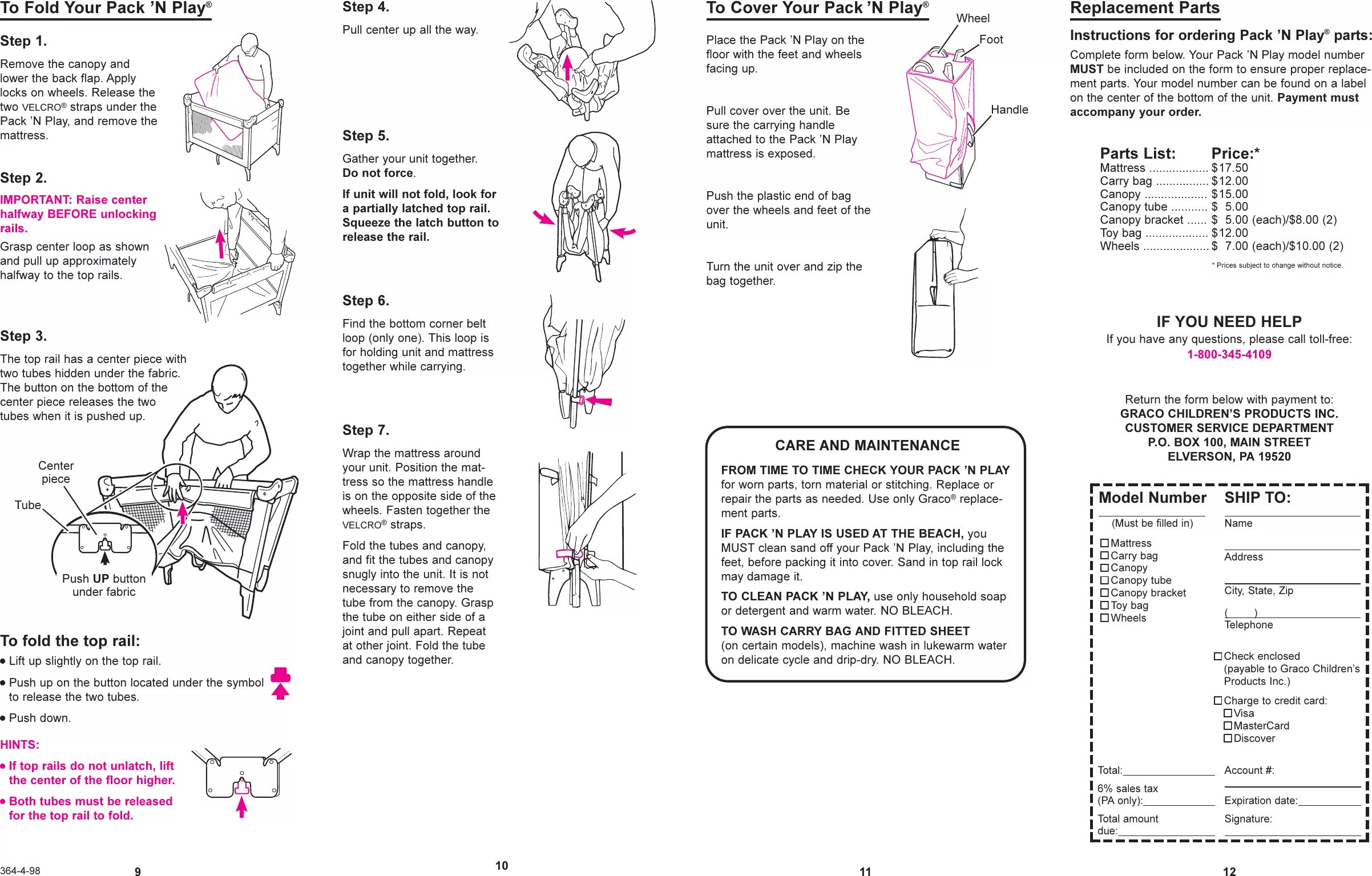 To Fold Your Pack 'N Play®

Step 1.

Remove the canopy and lower the back flap. Apply locks on wheels. Release the two VELCRO® straps under the Pack 'N Play, and remove the mattress.

Step 2.

IMPORTANT: Raise center halfway BEFORE unlocking rails.

Grasp center loop as shown and pull up approximately halfway to the top rails.

Step 3.

The top rail has a center piece with two tubes hidden under the fabric. The button on the bottom of the center piece releases the two tubes when it is pushed up.

Center piece

Tube

Push UP button under fabric

To fold the top rail:

• Lift up slightly on the top rail.

• Push up on the button located under the symbol to release the two tubes.

• Push down.

HINTS:

• If top rails do not unlatch, lift the center of the floor higher.

• Both tubes must be released for the top rail to fold.

364-4-98 9

Step 4.

Pull center up all the way.

Step 5.

Gather your unit together. Do not force.

If unit will not fold, look for a partially latched top rail. Squeeze the latch button to release the rail.

Step 6.

Find the bottom corner belt loop (only one). This loop is for holding unit and mattress together while carrying.

Step 7.

Wrap the mattress around your unit. Position the mattress so the mattress handle is on the opposite side of the wheels. Fasten together the VELCRO® straps.

Fold the tubes and canopy, and fit the tubes and canopy snugly into the unit. It is not necessary to remove the tube from the canopy. Grasp the tube on either side of a joint and pull apart. Repeat at other joint. Fold the tube and canopy together.

10

To Cover Your Pack 'N Play®

Wheel

Foot

Handle

Place the Pack 'N Play on the floor with the feet and wheels facing up.

Pull cover over the unit. Be sure the carrying handle attached to the Pack 'N Play mattress is exposed.

Push the plastic end of bag over the wheels and feet of the unit.

Turn the unit over and zip the bag together.

CARE AND MAINTENANCE

FROM TIME TO TIME CHECK YOUR PACK 'N PLAY for worn parts, torn material or stitching. Replace or repair the parts as needed. Use only Graco® replacement parts.

IF PACK 'N PLAY IS USED AT THE BEACH, you MUST clean sand off your Pack 'N Play, including the feet, before packing it into cover. Sand in top rail lock may damage it.

TO CLEAN PACK 'N PLAY, use only household soap or detergent and warm water. NO BLEACH.

TO WASH CARRY BAG AND FITTED SHEET (on certain models), machine wash in lukewarm water on delicate cycle and drip-dry. NO BLEACH.

11

Replacement Parts

Instructions for ordering Pack 'N Play® parts:

Complete form below. Your Pack 'N Play model number MUST be included on the form to ensure proper replacement parts. Your model number can be found on a label on the center of the bottom of the unit. Payment must accompany your order.

| Parts List: | Price:* |
|---|---|
| Mattress | $17.50 |
| Carry bag | $12.00 |
| Canopy | $15.00 |
| Canopy tube | $ 5.00 |
| Canopy bracket | $ 5.00 (each)/$8.00 (2) |
| Toy bag | $12.00 |
| Wheels | $ 7.00 (each)/$10.00 (2) |

* Prices subject to change without notice.

IF YOU NEED HELP

If you have any questions, please call toll-free:

1-800-345-4109

Return the form below with payment to:
GRACO CHILDREN'S PRODUCTS INC.
CUSTOMER SERVICE DEPARTMENT
P.O. BOX 100, MAIN STREET
ELVERSON, PA 19520

Model Number

(Must be filled in)

☐ Mattress
☐ Carry bag
☐ Canopy
☐ Canopy tube
☐ Canopy bracket
☐ Toy bag
☐ Wheels

Total:

6% sales tax (PA only):

Total amount due:

SHIP TO:

Name

Address

City, State, Zip

( )
Telephone

☐ Check enclosed (payable to Graco Children's Products Inc.)

☐ Charge to credit card:
☐ Visa
☐ MasterCard
☐ Discover

Account #:

Expiration date:

Signature:

12