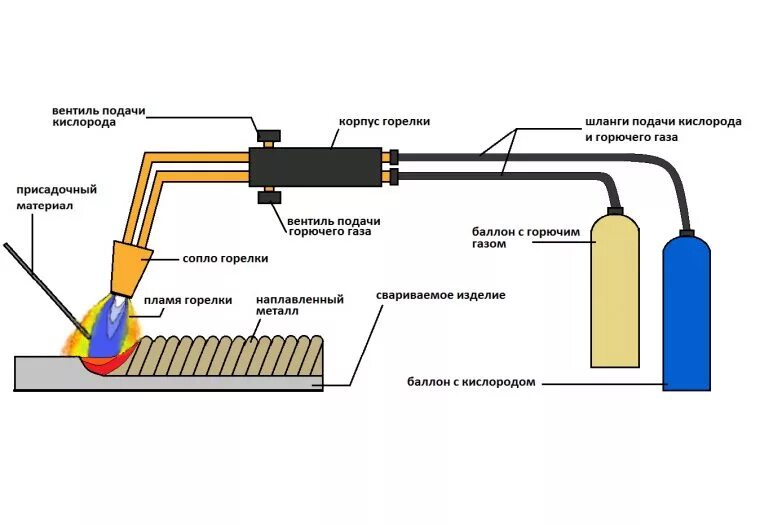 вентиль подачи кислорода

корпус горелки

шланги подачи кислорода и горючего газа

присадочный материал

вентиль подачи горючего газа

баллон с горючим газом

сопло горелки

пламя горелки

наплавленный металл

свариваемое изделие

баллон с кислородом