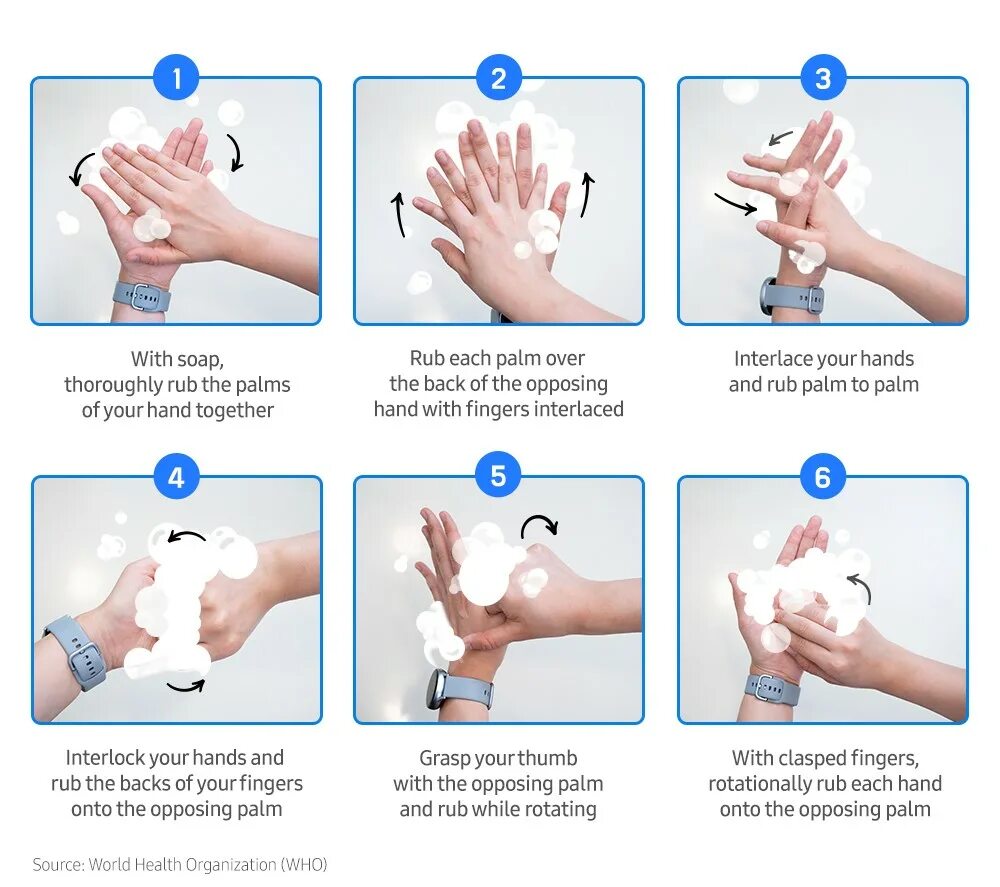 1

With soap, thoroughly rub the palms of your hand together

2

Rub each palm over the back of the opposing hand with fingers interlaced

3

Interlace your hands and rub palm to palm

4

Interlock your hands and rub the backs of your fingers onto the opposing palm

5

Grasp your thumb with the opposing palm and rub while rotating

6

With clasped fingers, rotationally rub each hand onto the opposing palm

Source: World Health Organization (WHO)