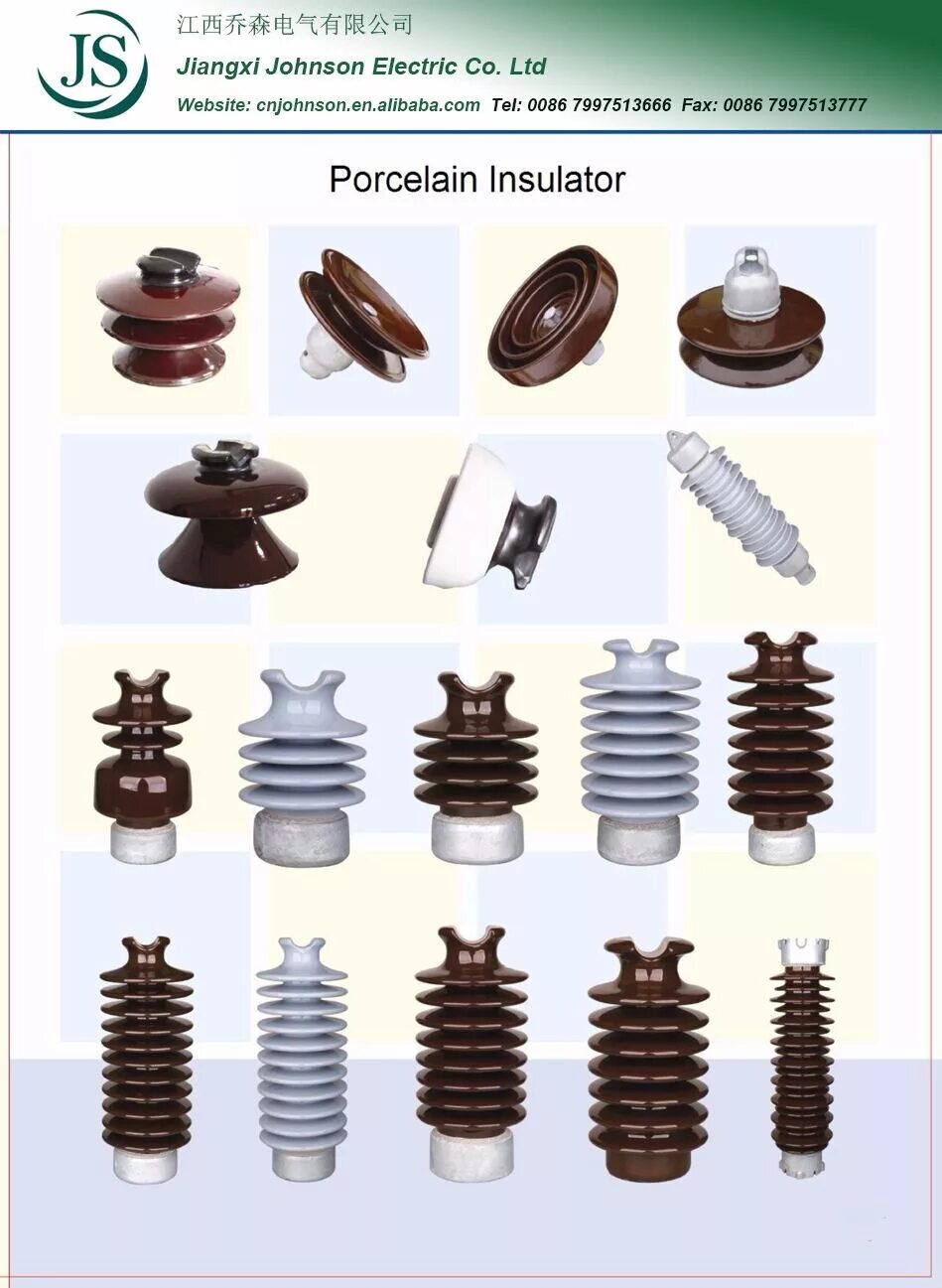 JS

江西乔森电气有限公司

Jiangxi Johnson Electric Co. Ltd

Website: cnjohnson.en.alibaba.com  Tel: 0086 7997513666  Fax: 0086 7997513777

Porcelain Insulator