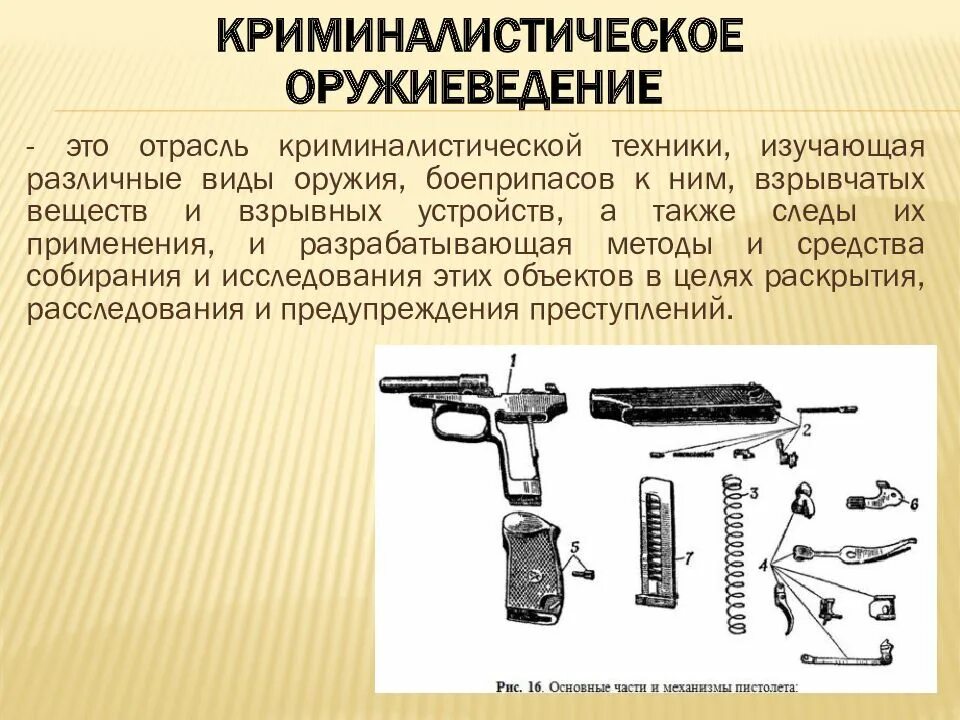 КРИМИНАЛИСТИЧЕСКОЕ ОРУЖИЕВЕДЕНИЕ

- это отрасль криминалистической техники, изучающая различные виды оружия, боеприпасов к ним, взрывчатых веществ и взрывных устройств, а также следы их применения, и разрабатывающая методы и средства собирания и исследования этих объектов в целях раскрытия, расследования и предупреждения преступлений.

1
2
3
4
5
6
7

Рис. 16. Основные части и механизмы пистолета: