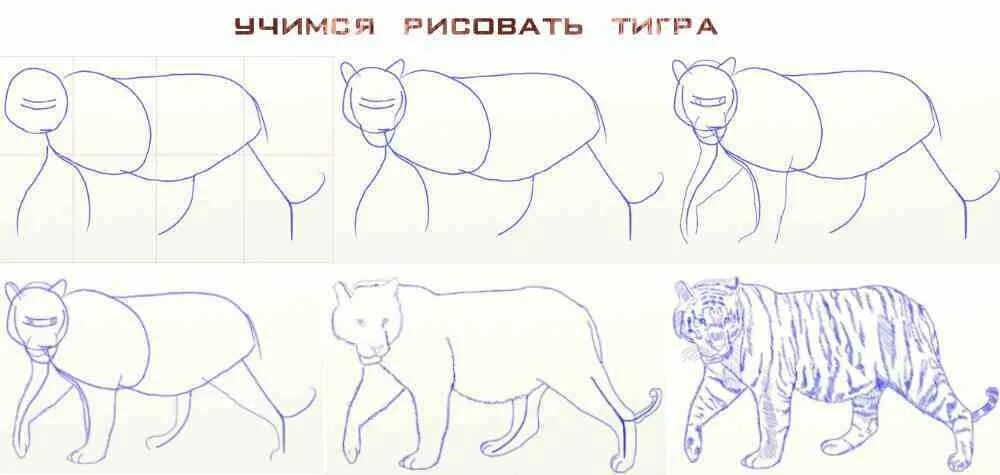 УЧИМСЯ РИСОВАТЬ ТИГРА