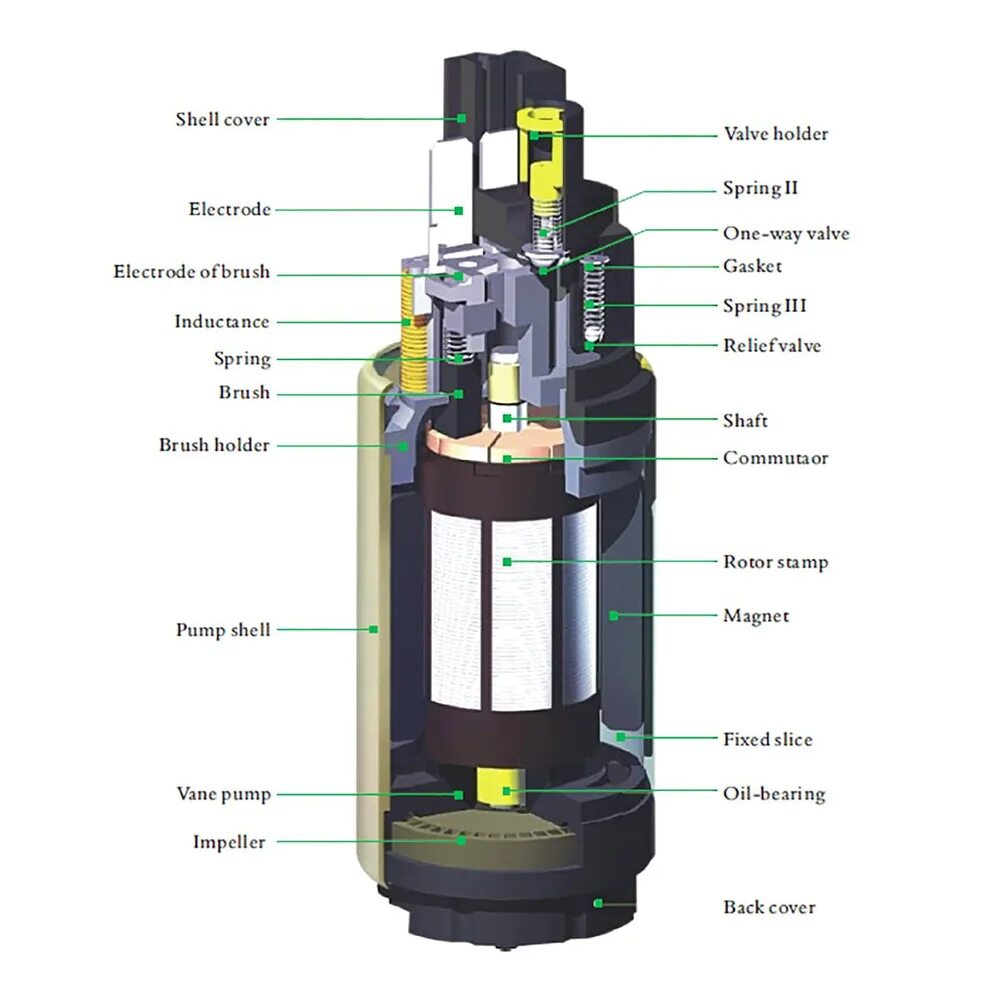 Shell cover
Electrode
Electrode of brush
Inductance
Spring
Brush
Brush holder
Pump shell
Vane pump
Impeller

Valve holder
Spring II
One-way valve
Gasket
Spring III
Relief valve
Shaft
Commutaor
Rotor stamp
Magnet
Fixed slice
Oil-bearing
Back cover