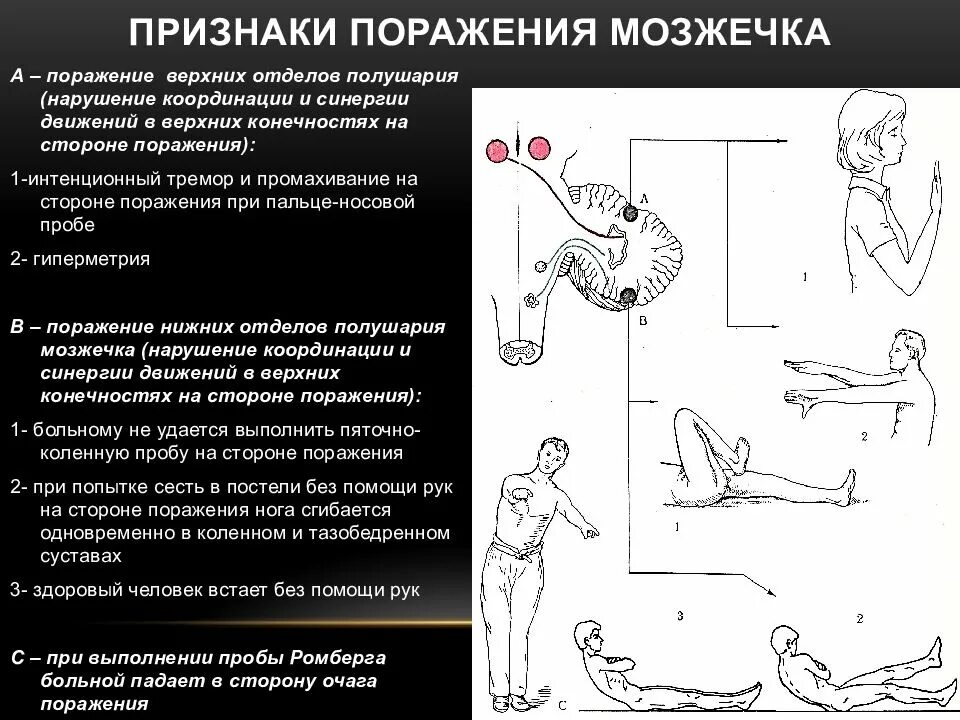 ПРИЗНАКИ ПОРАЖЕНИЯ МОЗЖЕЧКА

А – поражение верхних отделов полушария (нарушение координации и синергии движений в верхних конечностях на стороне поражения):

1-интенционный тремор и промахивание на стороне поражения при пальце-носовой пробе

2- гиперметрия

В – поражение нижних отделов полушария мозжечка (нарушение координации и синергии движений в верхних конечностях на стороне поражения):

1- больному не удается выполнить пяточно-коленную пробу на стороне поражения

2- при попытке сесть в постели без помощи рук на стороне поражения нога сгибается одновременно в коленном и тазобедренном суставах

3- здоровый человек встает без помощи рук

С – при выполнении пробы Ромберга больной падает в сторону очага поражения

A

B

1

2

1

3

2

C