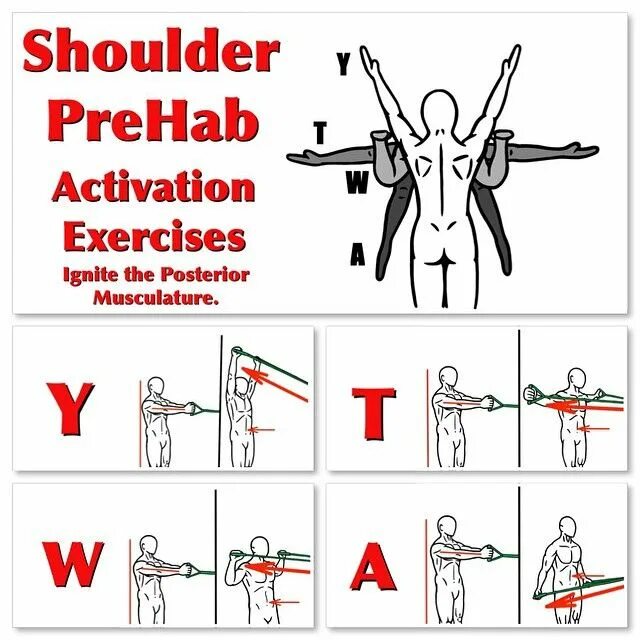 Shoulder PreHab Activation Exercises
Ignite the Posterior Musculature.

Y
T
W
A

Y

T

W

A