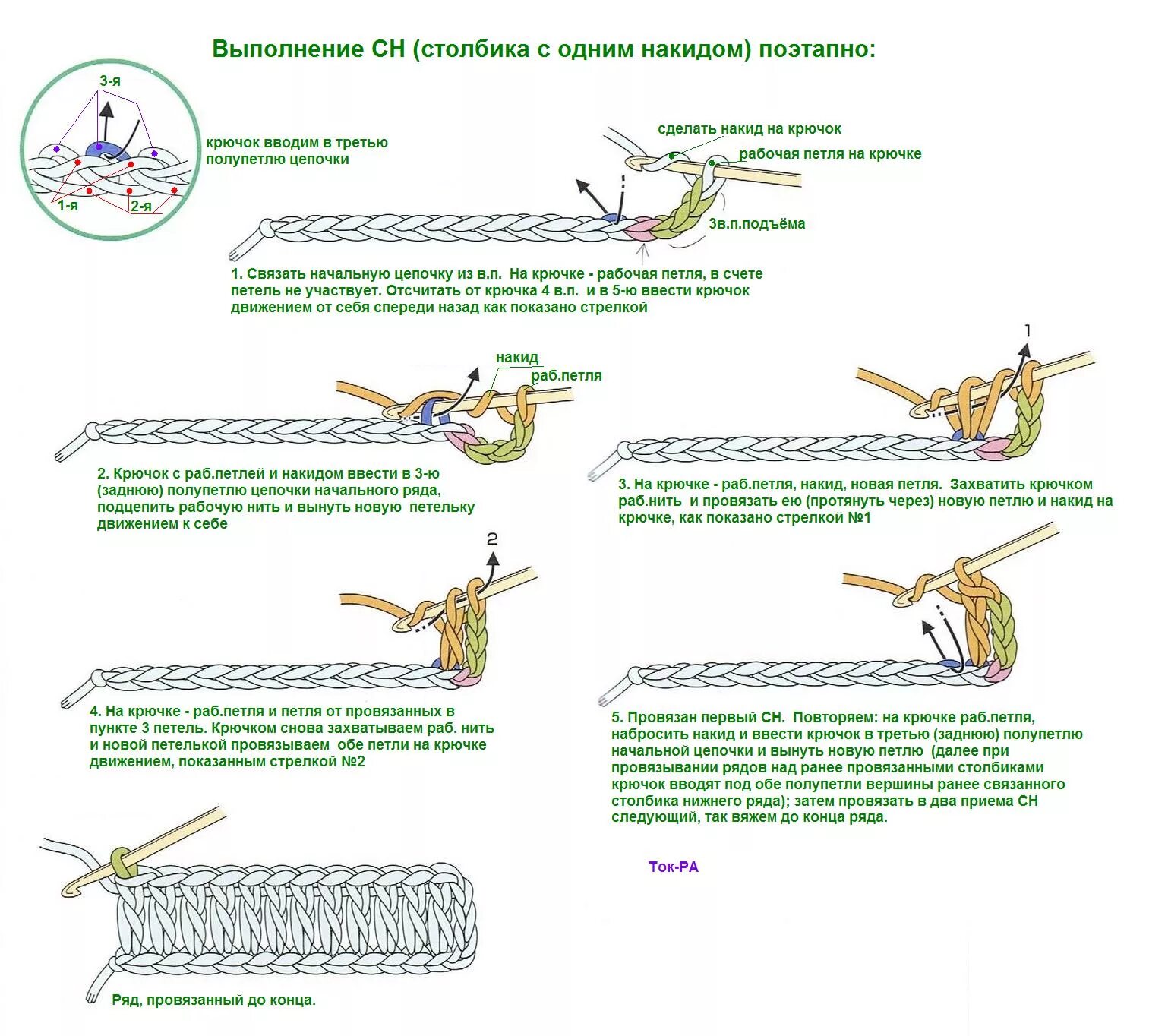 Выполнение СН (столбика с одним накидом) поэтапно:

3-я

1-я

2-я

крючок вводим в третью полупетлю цепочки

сделать накид на крючок

рабочая петля на крючке

3в.п.подъёма

1. Связать начальную цепочку из в.п. На крючке - рабочая петля, в счете петель не участвует. Отсчитать от крючка 4 в.п. и в 5-ю ввести крючок движением от себя спереди назад как показано стрелкой

накид

раб.петля

2. Крючок с раб.петлей и накидом ввести в 3-ю (заднюю) полупетлю цепочки начального ряда, подцепить рабочую нить и вынуть новую петельку движением к себе

1

3. На крючке - раб.петля, накид, новая петля. Захватить крючком раб.нить и провязать ею (протянуть через) новую петлю и накид на крючке, как показано стрелкой №1

2

4. На крючке - раб.петля и петля от провязанных в пункте 3 петель. Крючком снова захватываем раб. нить и новой петелькой провязываем обе петли на крючке движением, показанным стрелкой №2

5. Провязан первый СН. Повторяем: на крючке раб.петля, набросить накид и ввести крючок в третью (заднюю) полупетлю начальной цепочки и вынуть новую петлю (далее при провязывании рядов над ранее провязанными столбиками крючок вводят под обе полупетли вершины ранее связанного столбика нижнего ряда); затем провязать в два приема СН следующий, так вяжем до конца ряда.

Ток-РА

Ряд, провязанный до конца.