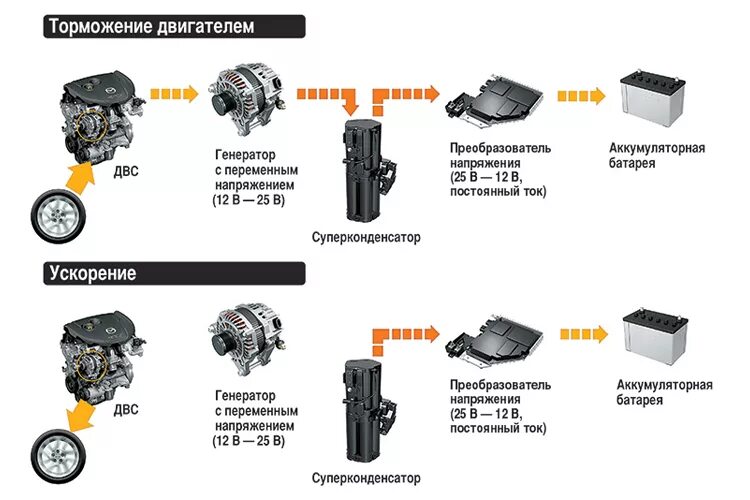 Торможение двигателем

ДВС

Генератор
с переменным
напряжением
(12 В — 25 В)

Суперконденсатор

Преобразователь
напряжения
(25 В — 12 В,
постоянный ток)

Аккумуляторная
батарея

Ускорение

ДВС

Генератор
с переменным
напряжением
(12 В — 25 В)

Суперконденсатор

Преобразователь
напряжения
(25 В — 12 В,
постоянный ток)

Аккумуляторная
батарея