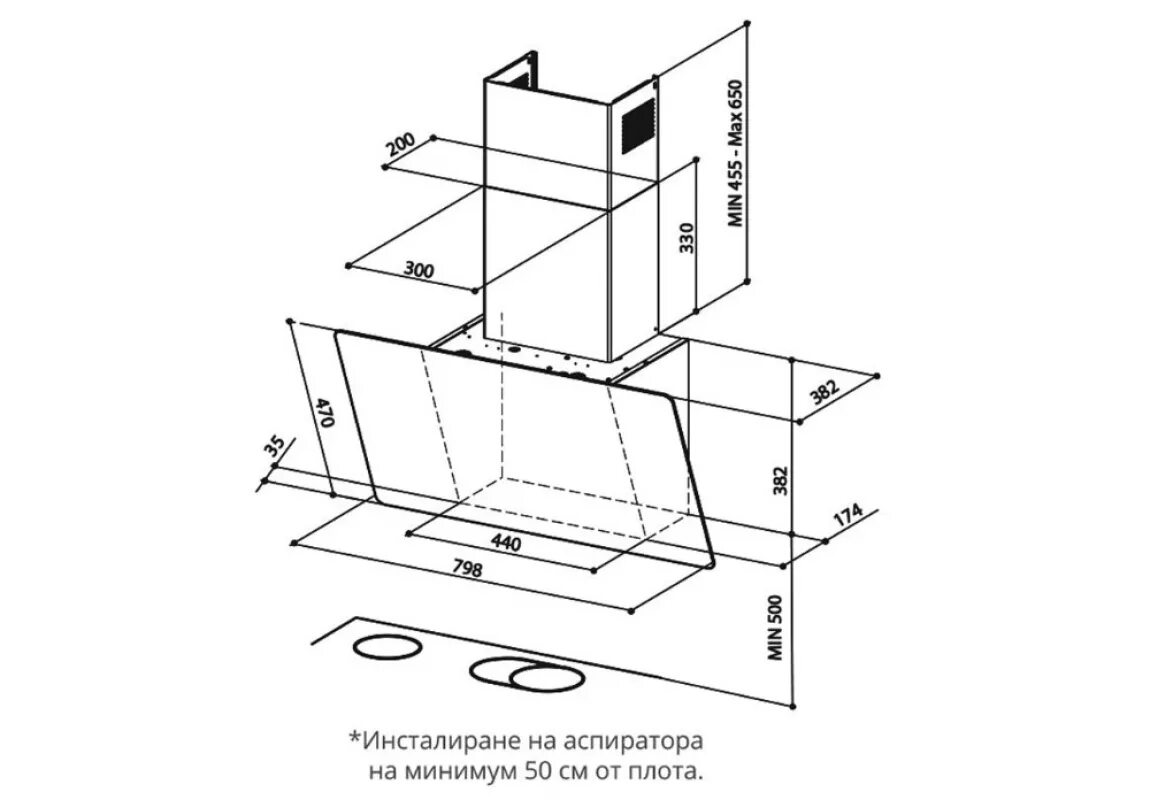 200
300
330
MIN 455 - Max 650
470
35
382
382
174
440
798
MIN 500

*Инсталиране на аспиратора на минимум 50 см от плота.