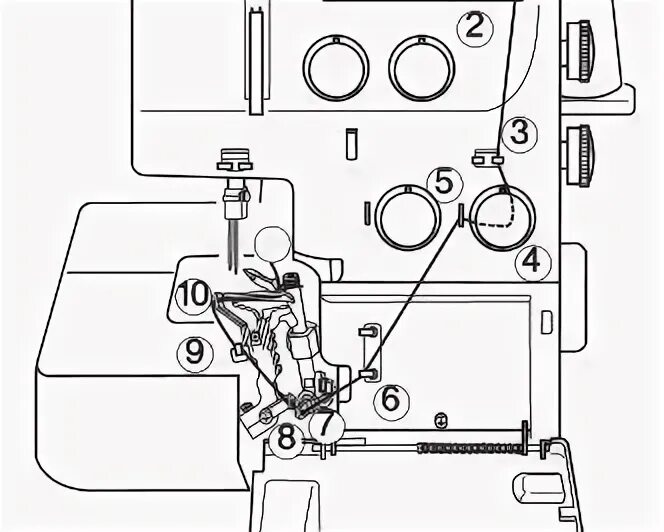 2
3
5
4
10
9
6
7
8