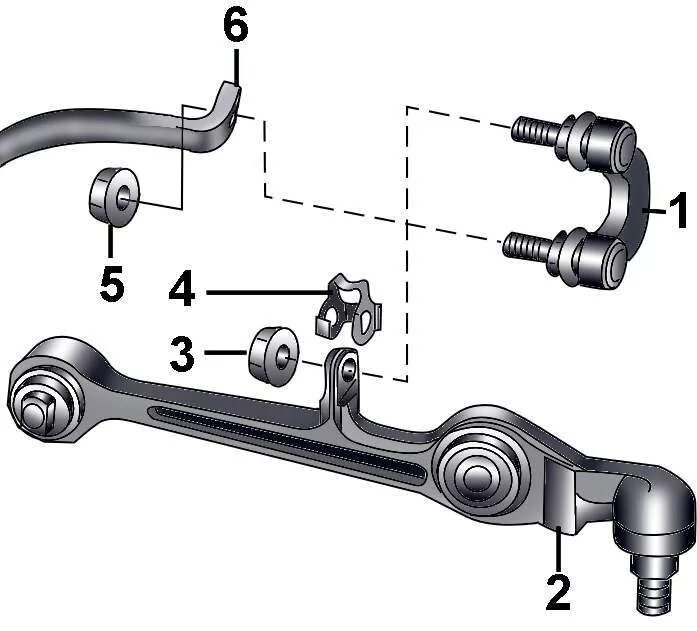 6
1
5
4
3
2