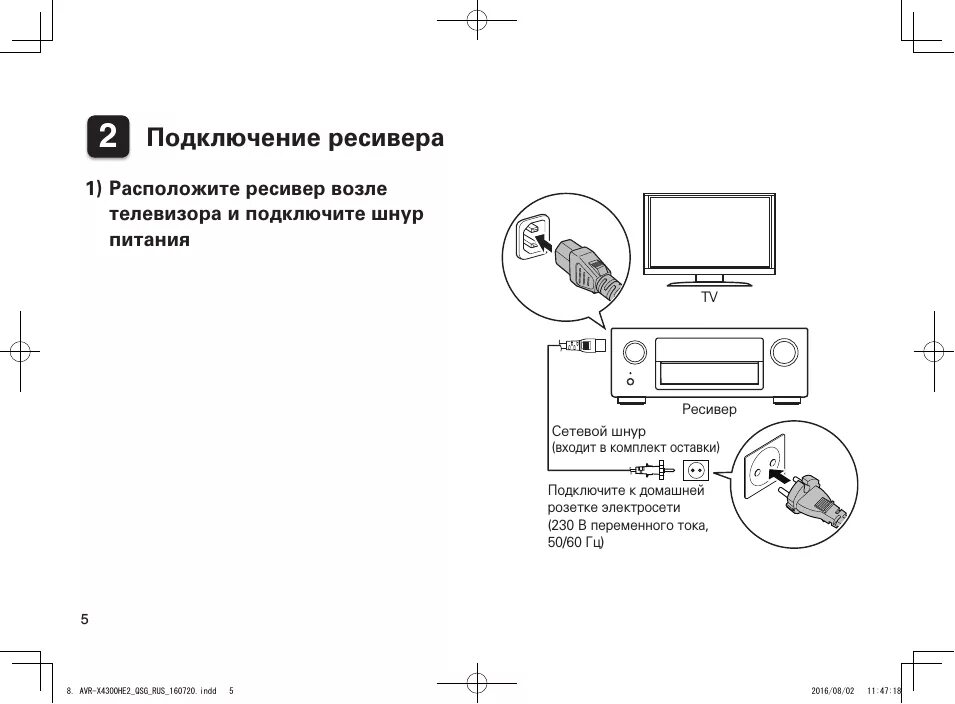 2 Подключение ресивера

1) Расположите ресивер возле телевизора и подключите шнур питания

TV

Ресивер

Сетевой шнур
(входит в комплект оставки)

Подключите к домашней розетке электросети
(230 В переменного тока, 50/60 Гц)

5

8. AVR-X4300HE2_QSG_RUS_160720.indd 5

2016/08/02 11:47:18