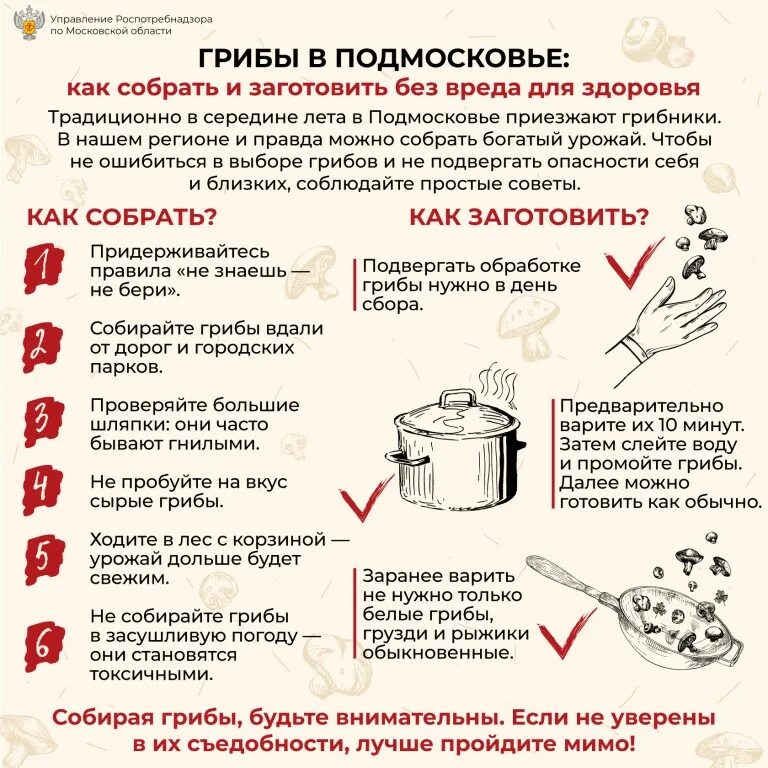 Управление Роспотребнадзора по Московской области

ГРИБЫ В ПОДМОСКОВЬЕ:
как собрать и заготовить без вреда для здоровья

Традиционно в середине лета в Подмосковье приезжают грибники. В нашем регионе и правда можно собрать богатый урожай. Чтобы не ошибиться в выборе грибов и не подвергать опасности себя и близких, соблюдайте простые советы.

КАК СОБРАТЬ?

1 Придерживайтесь правила «не знаешь — не бери».

2 Собирайте грибы вдали от дорог и городских парков.

3 Проверяйте большие шляпки: они часто бывают гнилыми.

4 Не пробуйте на вкус сырые грибы.

5 Ходите в лес с корзиной — урожай дольше будет свежим.

6 Не собирайте грибы в засушливую погоду — они становятся токсичными.

КАК ЗАГОТОВИТЬ?

Подвергать обработке грибы нужно в день сбора.

Предварительно варите их 10 минут. Затем слейте воду и промойте грибы. Далее можно готовить как обычно.

Заранее варить не нужно только белые грибы, грузди и рыжики обыкновенные.

Собирая грибы, будьте внимательны. Если не уверены в их съедобности, лучше пройдите мимо!