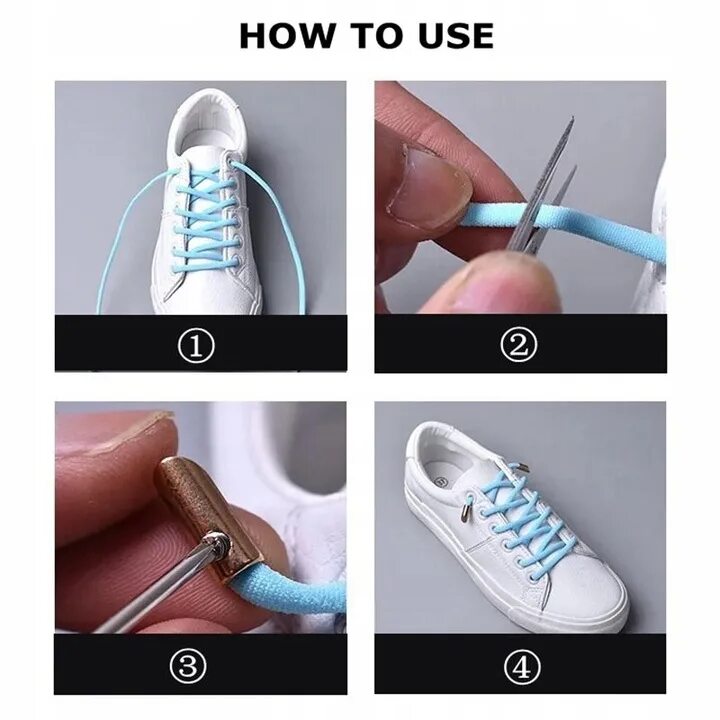 HOW TO USE

①

②

③

④