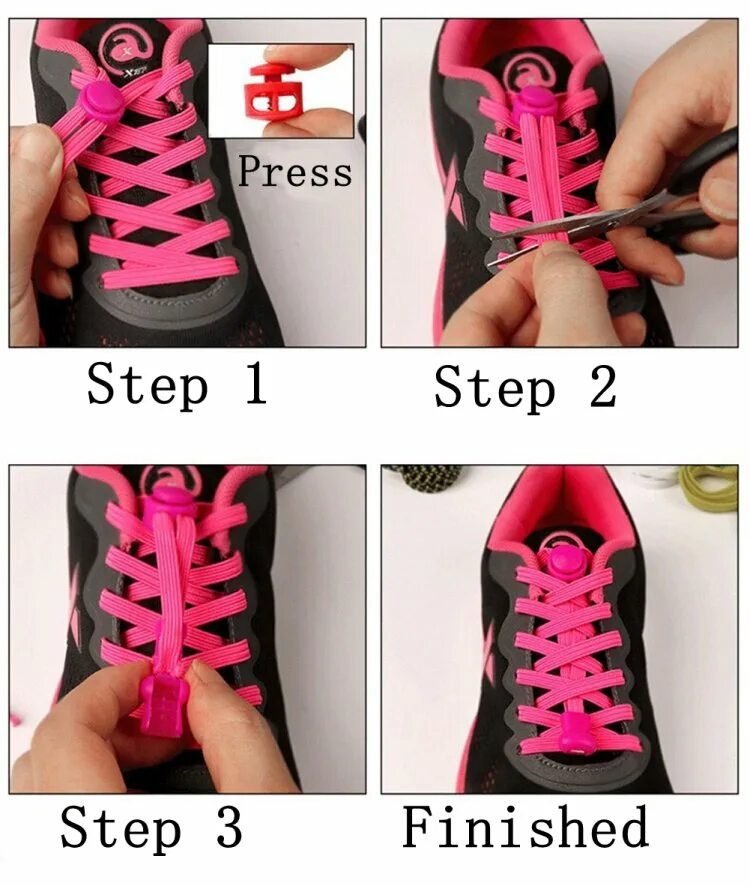 Press

Step 1

Step 2

Step 3

Finished