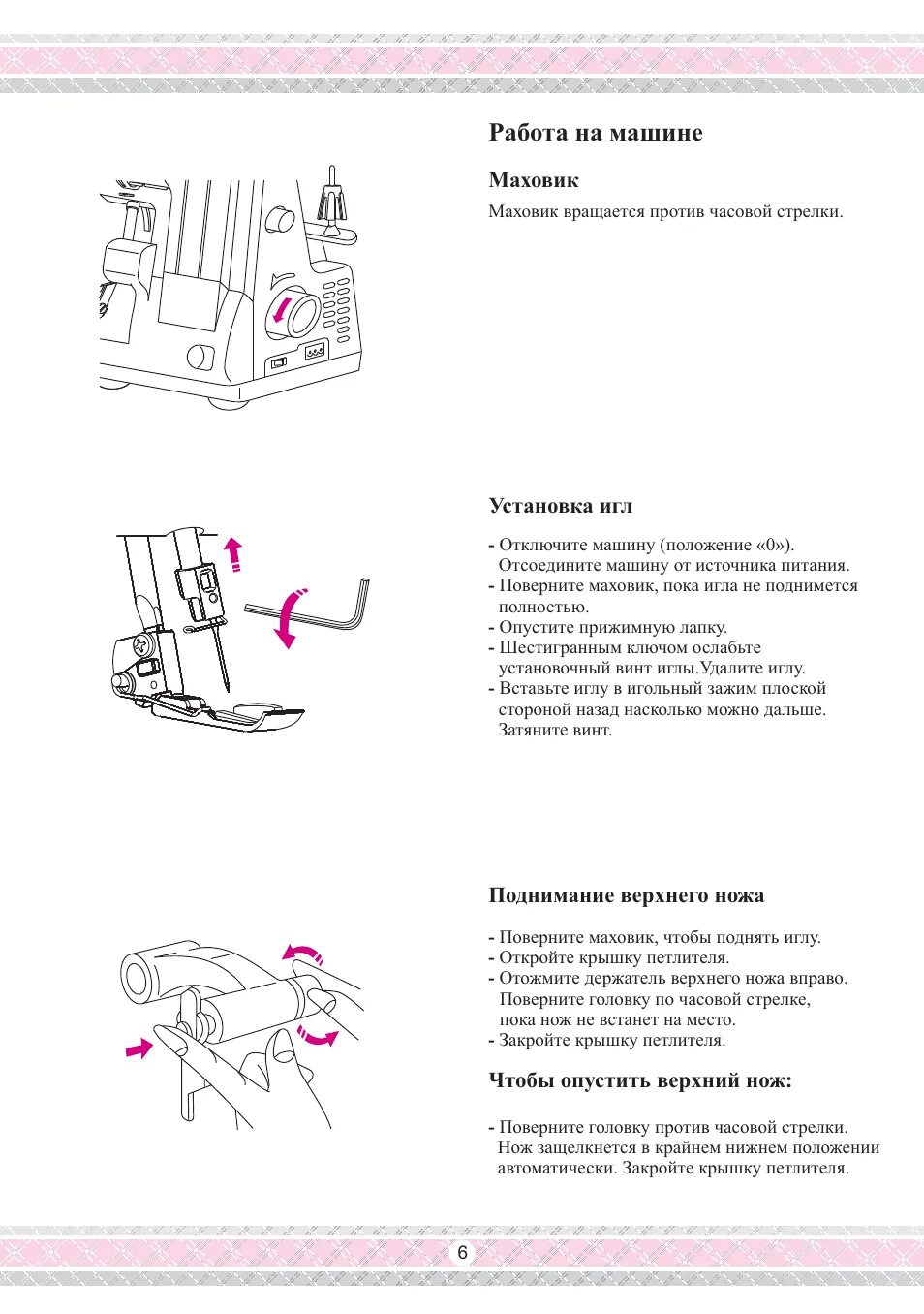 Работа на машине

Маховик

Маховик вращается против часовой стрелки.

Установка игл

- Отключите машину (положение «0»). Отсоедините машину от источника питания.
- Поверните маховик, пока игла не поднимется полностью.
- Опустите прижимную лапку.
- Шестигранным ключом ослабьте установочный винт иглы.Удалите иглу.
- Вставьте иглу в игольный зажим плоской стороной назад насколько можно дальше. Затяните винт.

Поднимание верхнего ножа

- Поверните маховик, чтобы поднять иглу.
- Откройте крышку петлителя.
- Отожмите держатель верхнего ножа вправо. Поверните головку по часовой стрелке, пока нож не встанет на место.
- Закройте крышку петлителя.

Чтобы опустить верхний нож:

- Поверните головку против часовой стрелки. Нож защелкнется в крайнем нижнем положении автоматически. Закройте крышку петлителя.

6