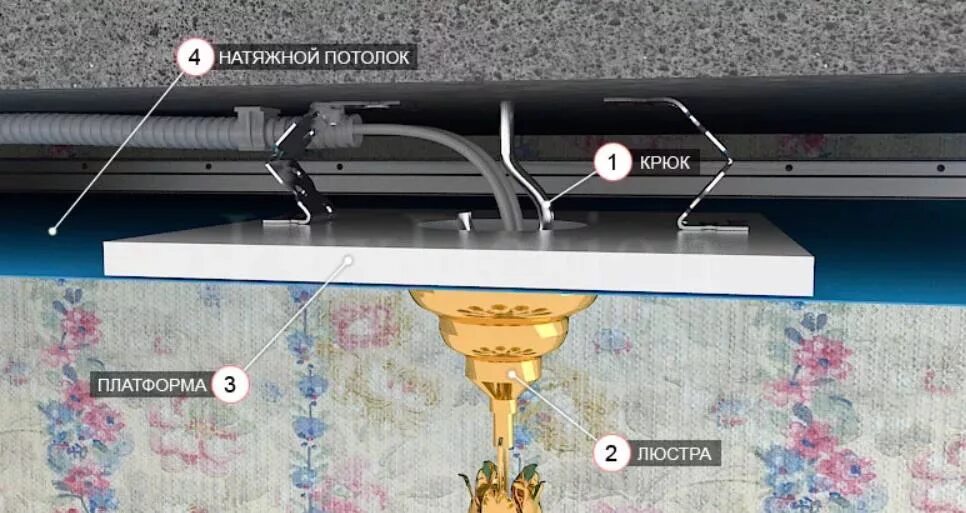 4 НАТЯЖНОЙ ПОТОЛОК

1 КРЮК

ПЛАТФОРМА 3

2 ЛЮСТРА