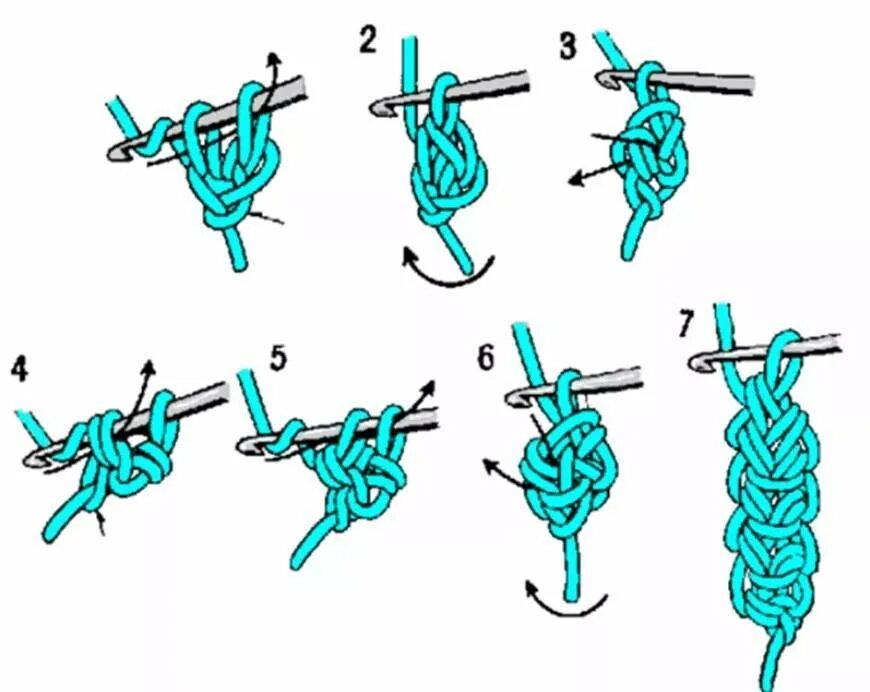 2
3
4
5
6
7