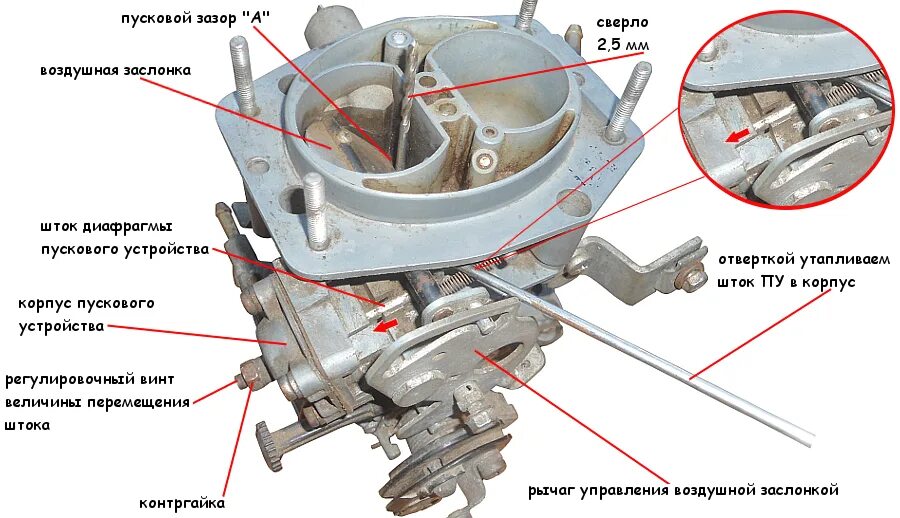 пусковой зазор "А"

сверло 2,5 мм

воздушная заслонка

шток диафрагмы пускового устройства

отверткой утапливаем шток ПУ в корпус

корпус пускового устройства

регулировочный винт величины перемещения штока

контргайка

рычаг управления воздушной заслонкой