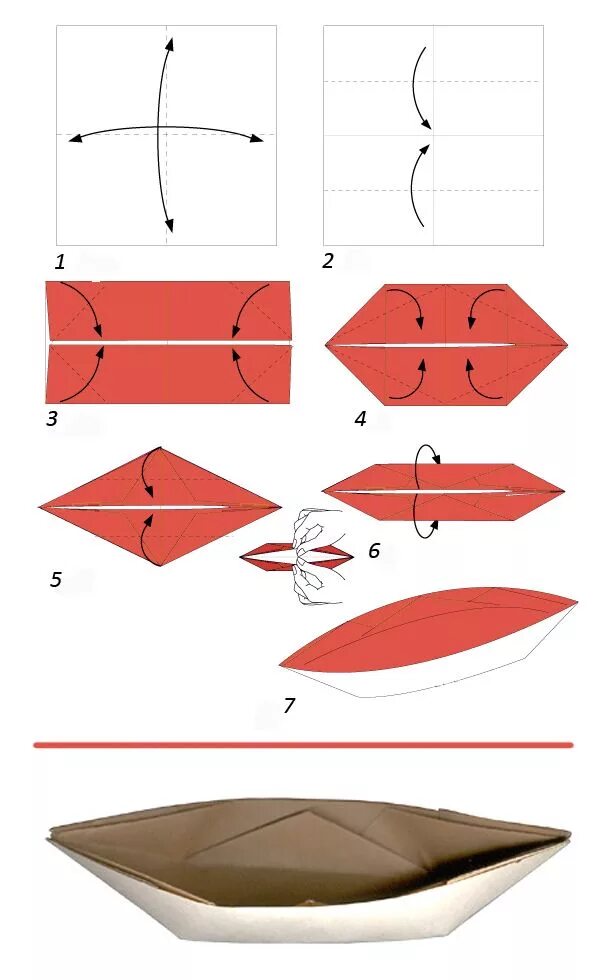 1
2
3
4
5
6
7