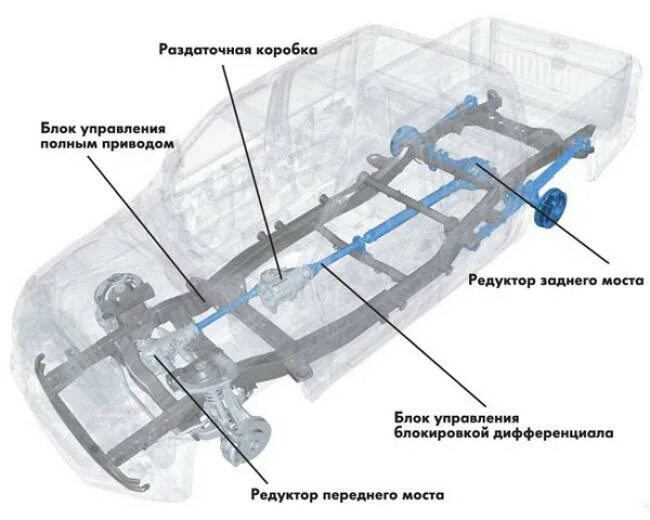 Раздаточная коробка

Блок управления полным приводом

Редуктор заднего моста

Блок управления блокировкой дифференциала

Редуктор переднего моста