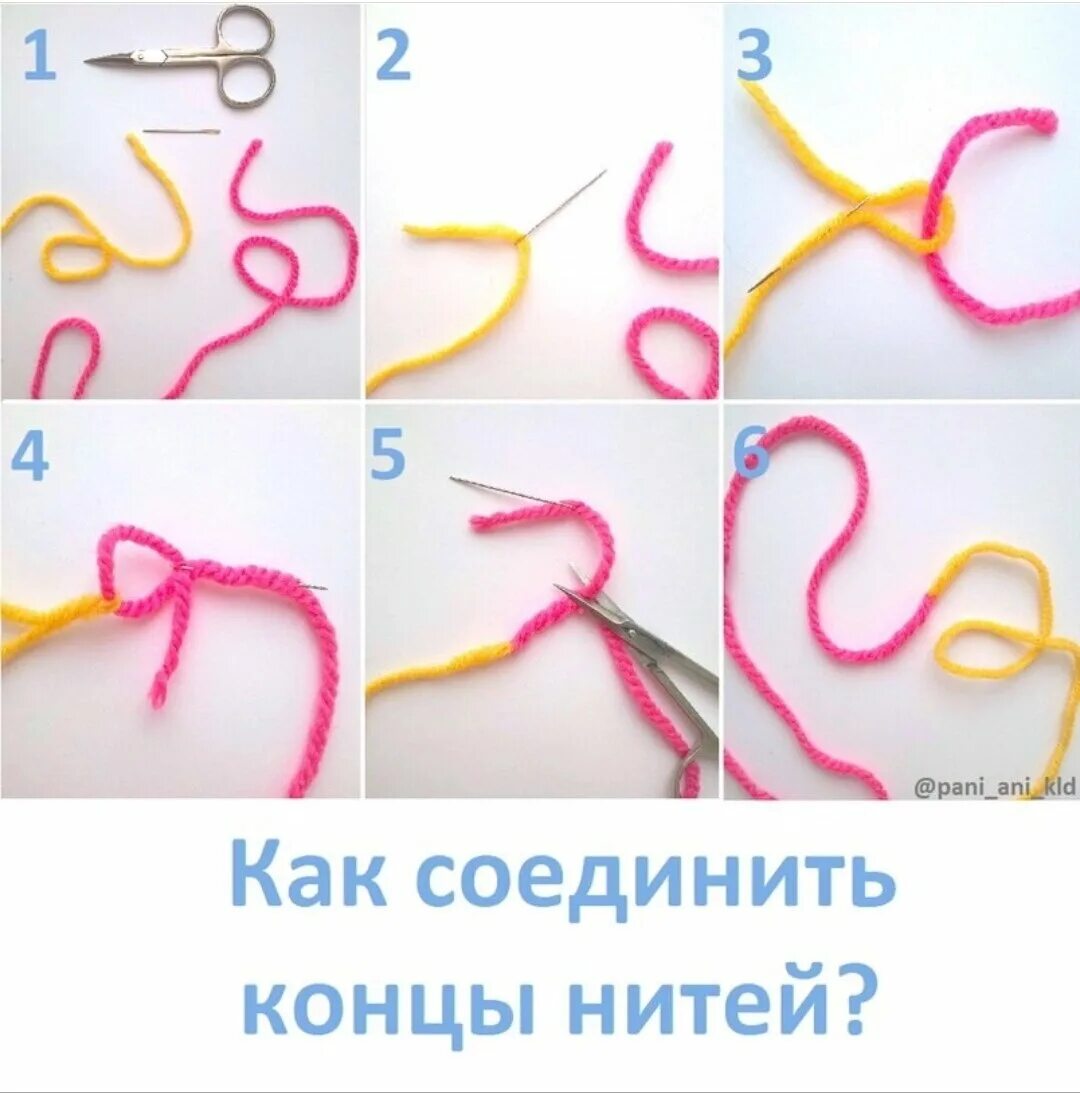 1

2

3

4

5

6

@pani_ani_kld

Как соединить концы нитей?