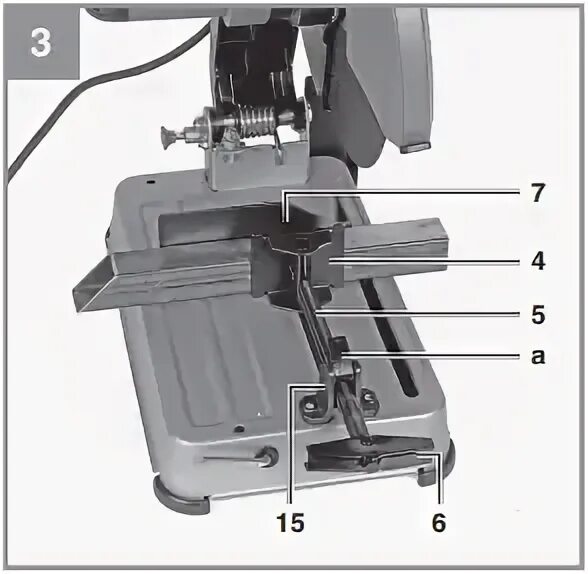 3
7
4
5
a
15
6