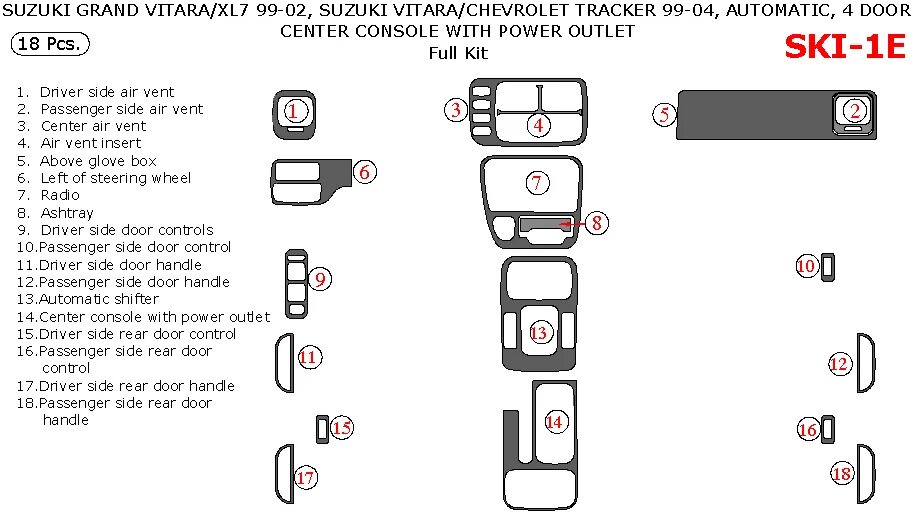 SUZUKI GRAND VITARA/XL7 99-02, SUZUKI VITARA/CHEVROLET TRACKER 99-04, AUTOMATIC, 4 DOOR
CENTER CONSOLE WITH POWER OUTLET
Full Kit

18 Pcs.

SKI-1E

1. Driver side air vent
2. Passenger side air vent
3. Center air vent
4. Air vent insert
5. Above glove box
6. Left of steering wheel
7. Radio
8. Ashtray
9. Driver side door controls
10.Passenger side door control
11.Driver side door handle
12.Passenger side door handle
13.Automatic shifter
14.Center console with power outlet
15.Driver side rear door control
16.Passenger side rear door control
17.Driver side rear door handle
18.Passenger side rear door handle

1
3
4
5
2
6
7
8
9
10
13
11
12
14
15
16
17
18