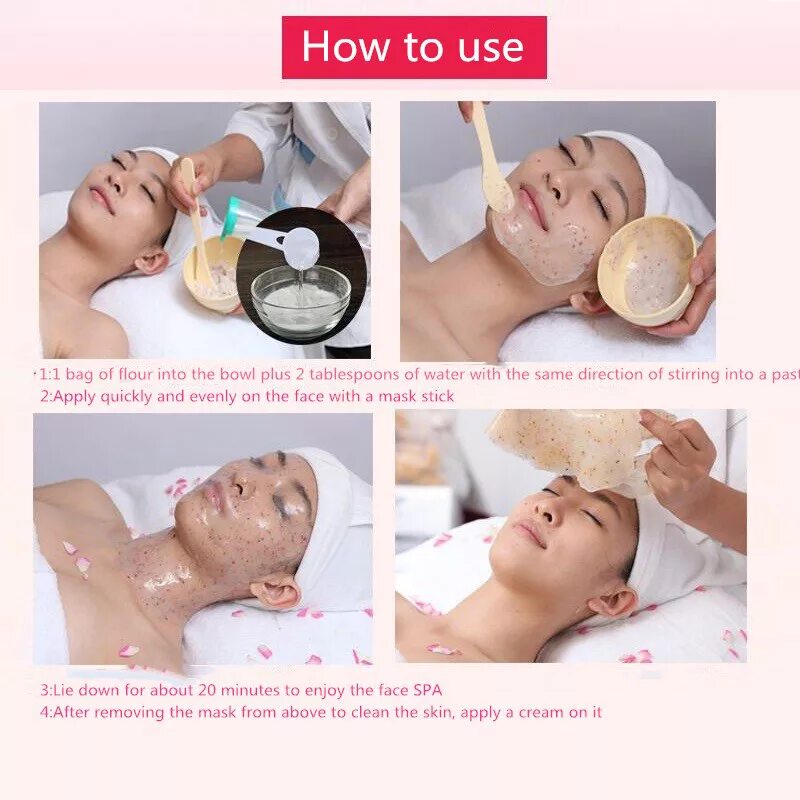 How to use

1:1 bag of flour into the bowl plus 2 tablespoons of water with the same direction of stirring into a past
2:Apply quickly and evenly on the face with a mask stick

3:Lie down for about 20 minutes to enjoy the face SPA
4:After removing the mask from above to clean the skin, apply a cream on it