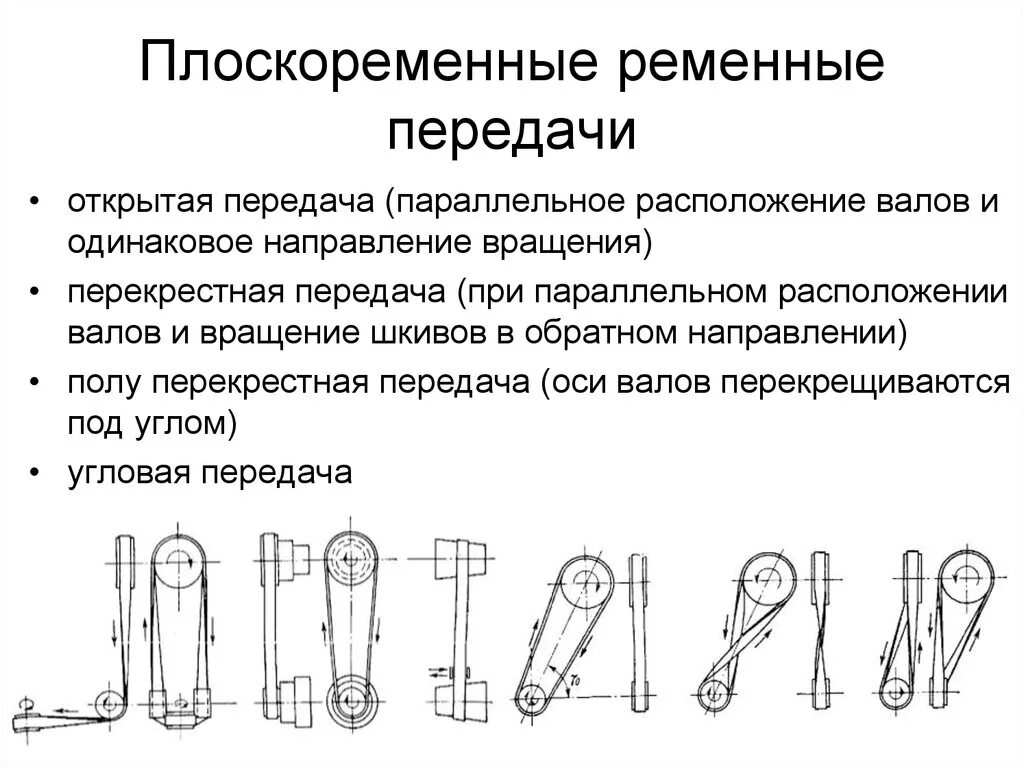 Плоскоременные ременные передачи

• открытая передача (параллельное расположение валов и одинаковое направление вращения)
• перекрестная передача (при параллельном расположении валов и вращение шкивов в обратном направлении)
• полу перекрестная передача (оси валов перекрещиваются под углом)
• угловая передача

70