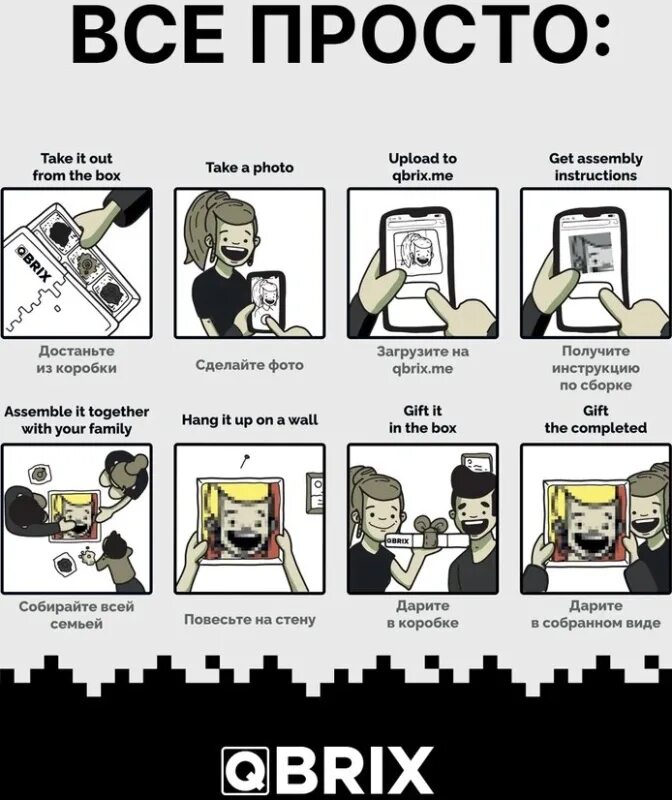 ВСЕ ПРОСТО:

Take it out from the box

QBRIX

Достаньте из коробки

Take a photo

Сделайте фото

Upload to qbrix.me

Загрузите на qbrix.me

Get assembly instructions

Получите инструкцию по сборке

Assemble it together with your family

Собирайте всей семьей

Hang it up on a wall

Повесьте на стену

Gift it in the box

QBRIX

Дарите в коробке

Gift the completed

Дарите в собранном виде

QBRIX